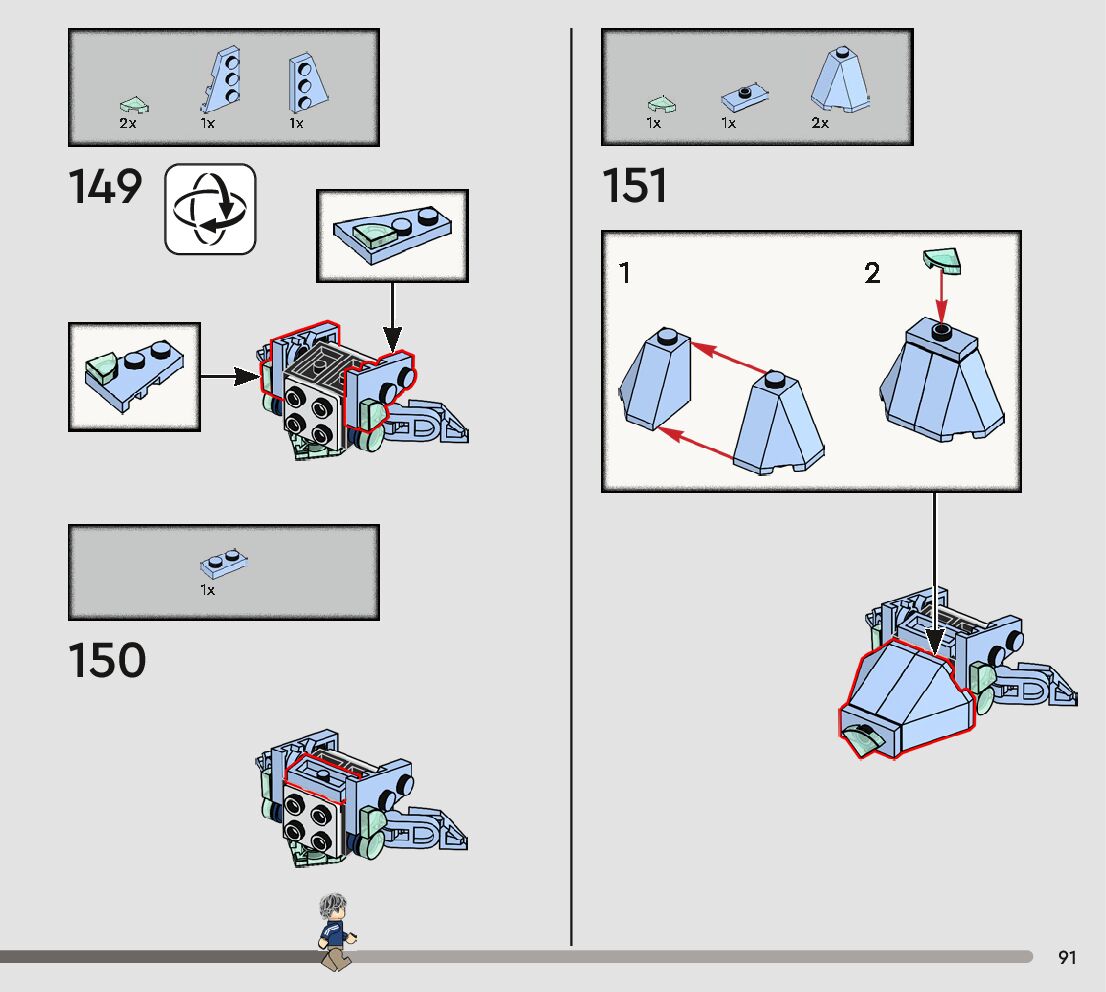 2x 1x 1x

149

1x

150

1x 1x 2x

151

1

2

91