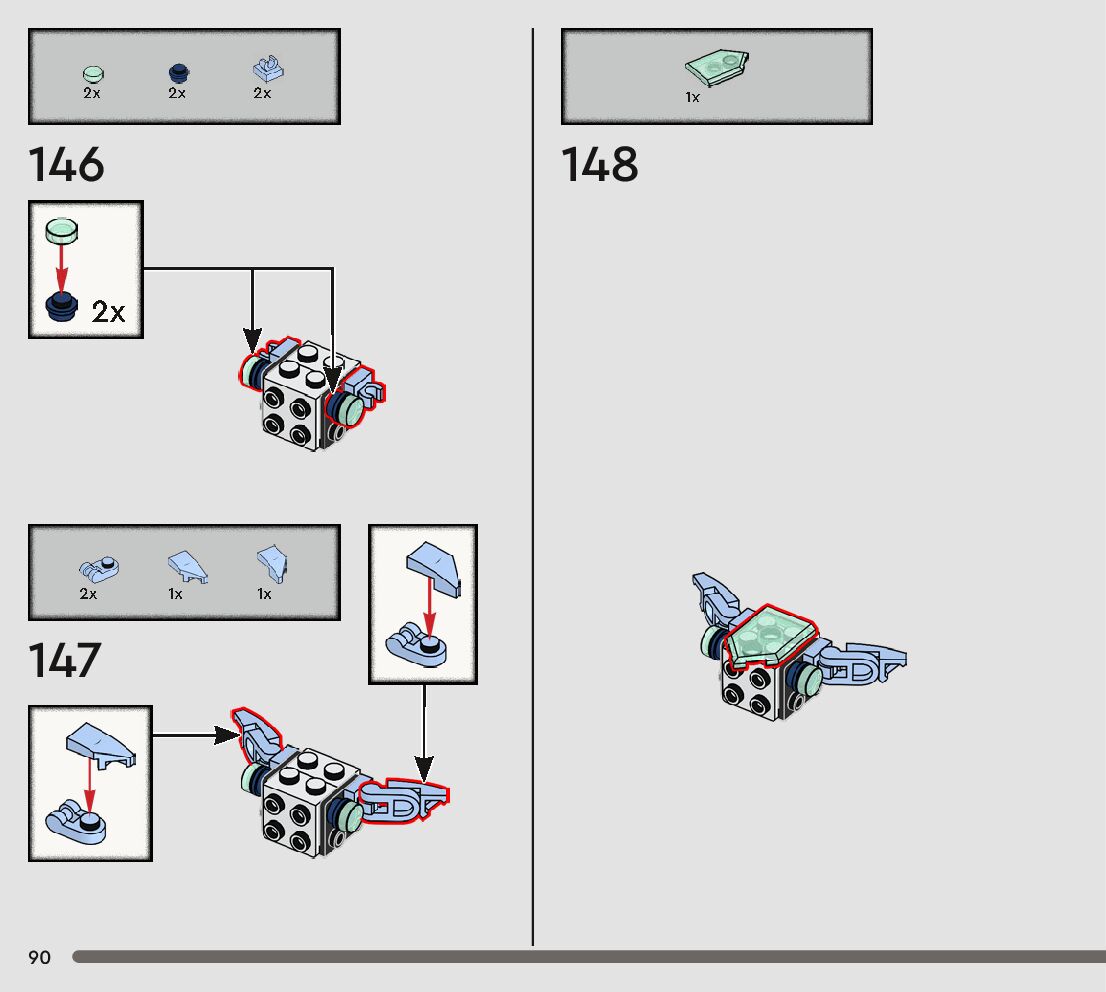 2x 2x 2x

146

2x

2x 1x 1x

147

1x

148

90