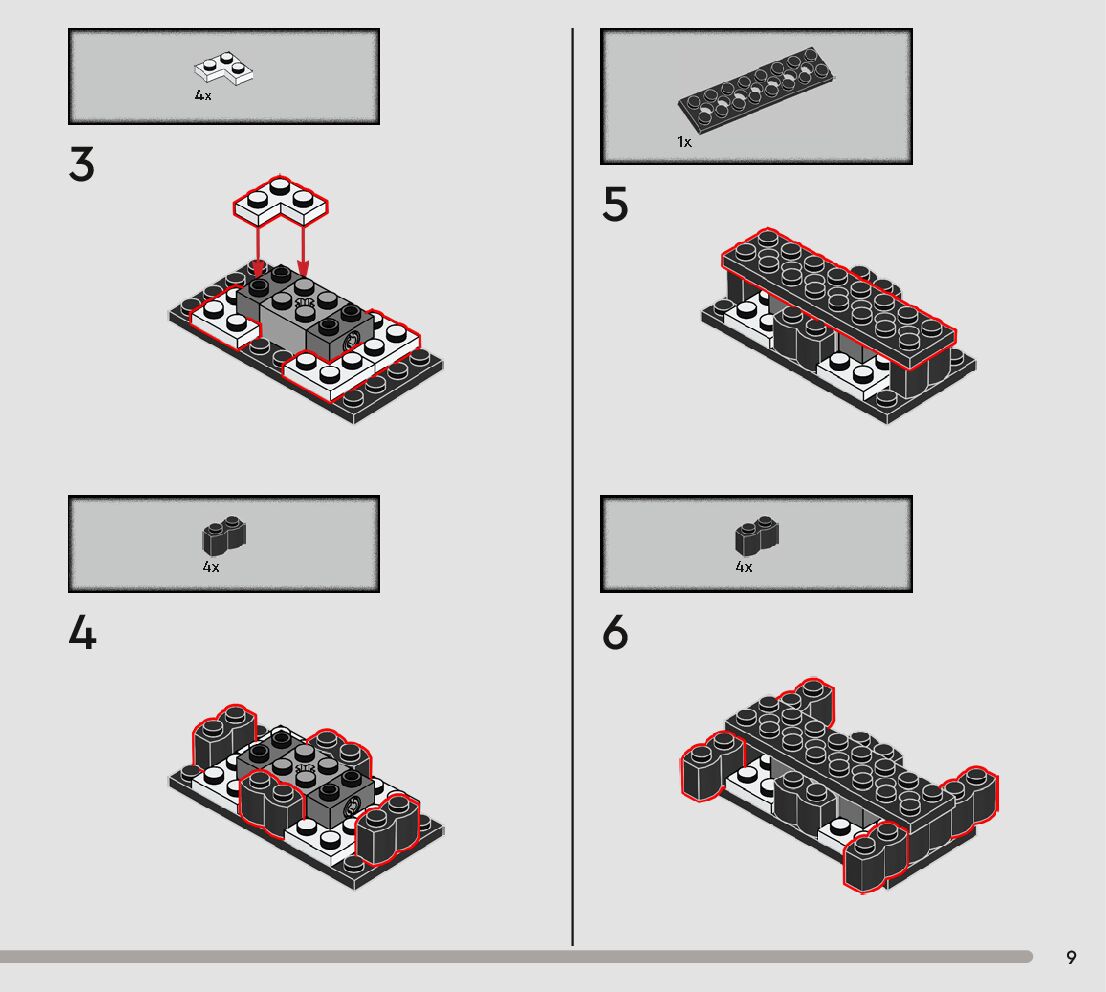 4x

3

4x

4

1x

5

4x

6

9