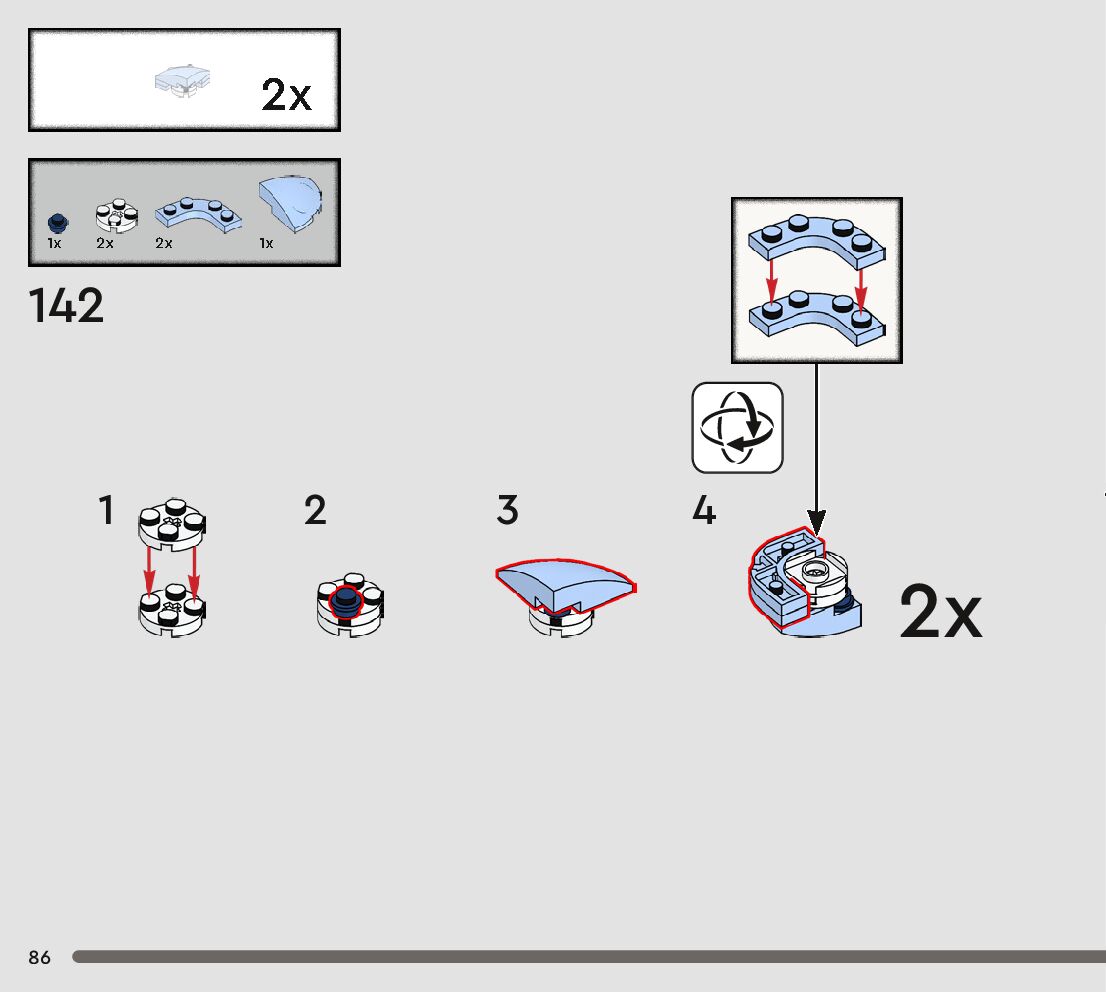 2x

1x 2x 2x 1x

142

1

2

3

4

2x

86