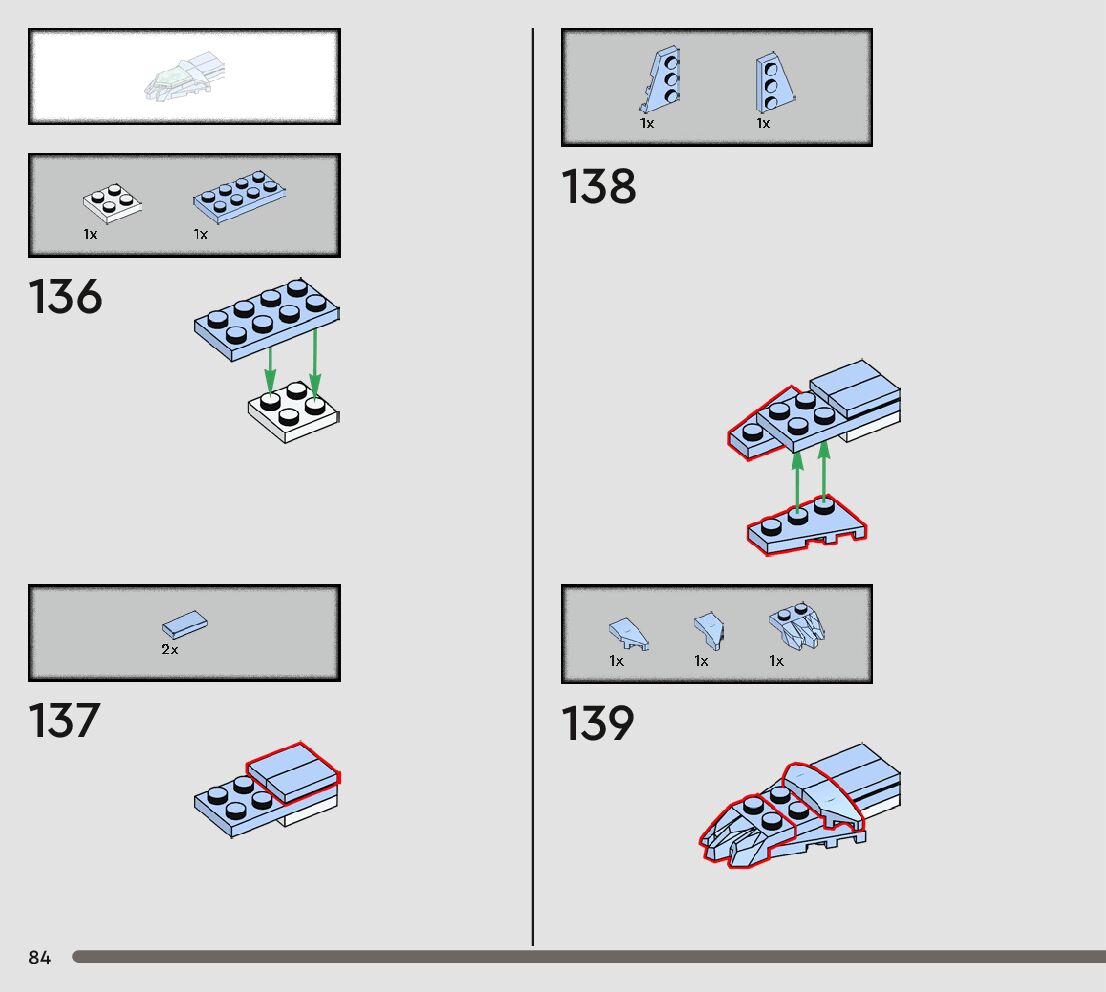 1x 1x

136

2x

137

1x 1x

138

1x 1x 1x

139

84