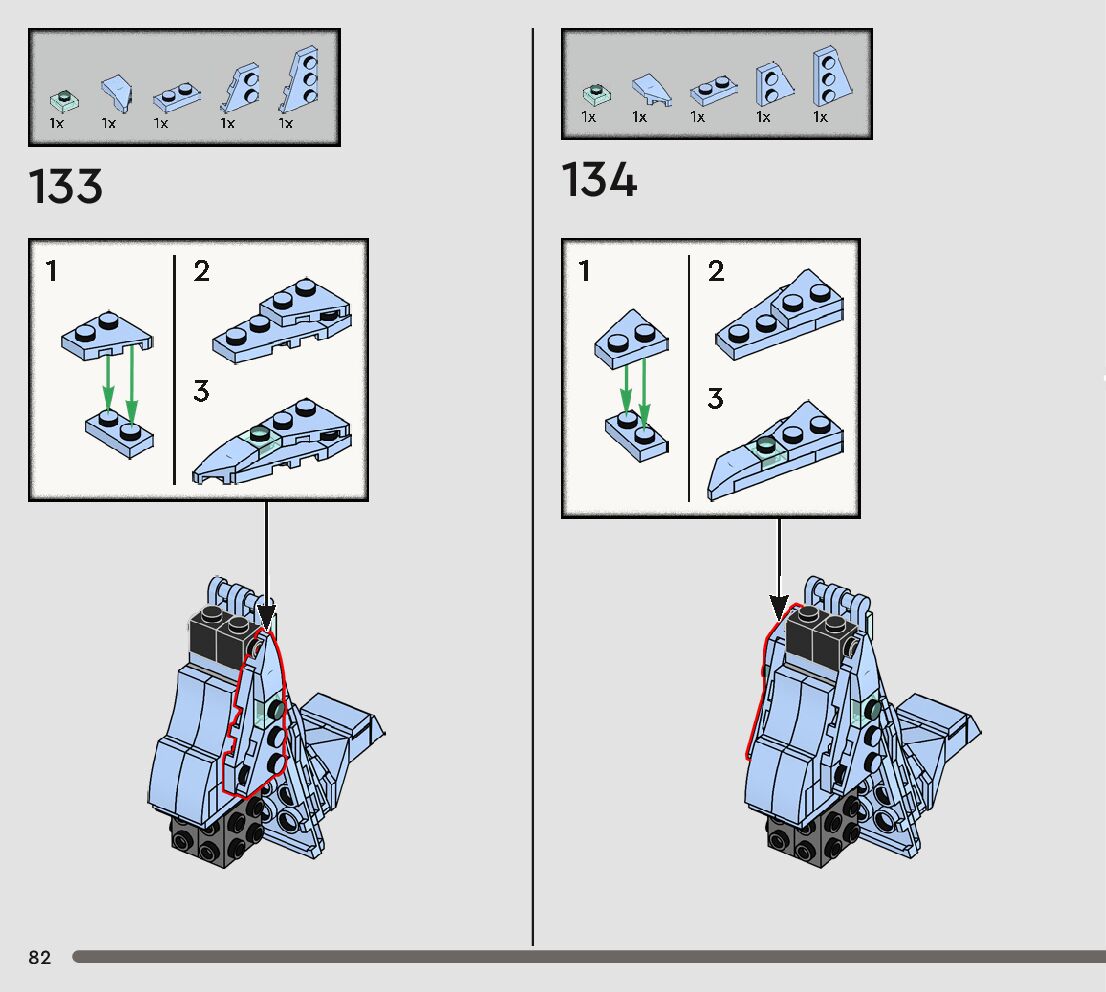 1x 1x 1x 1x 1x

133

1

2

3

1x 1x 1x 1x 1x

134

1

2

3

82