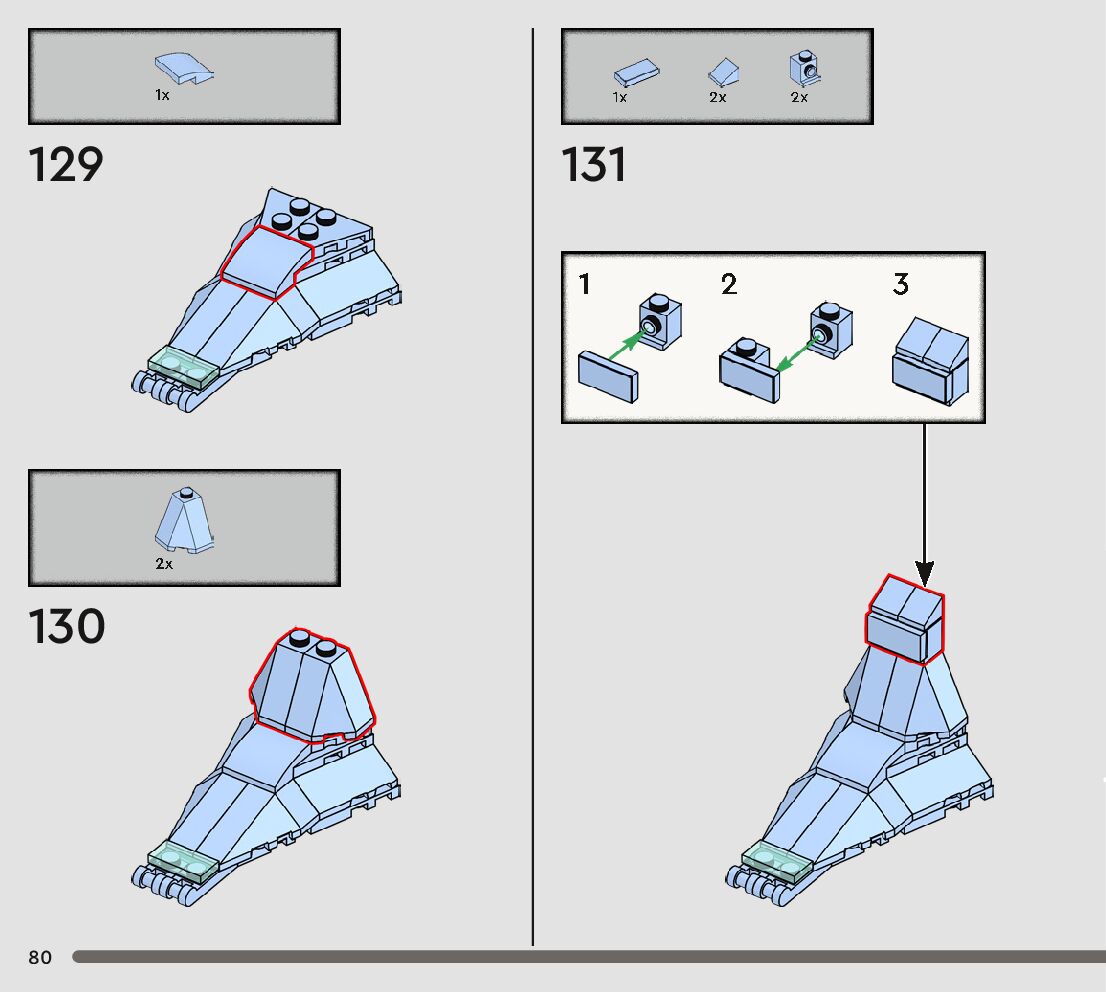 1x

129

2x

130

1x 2x 2x

131

1

2

3

80