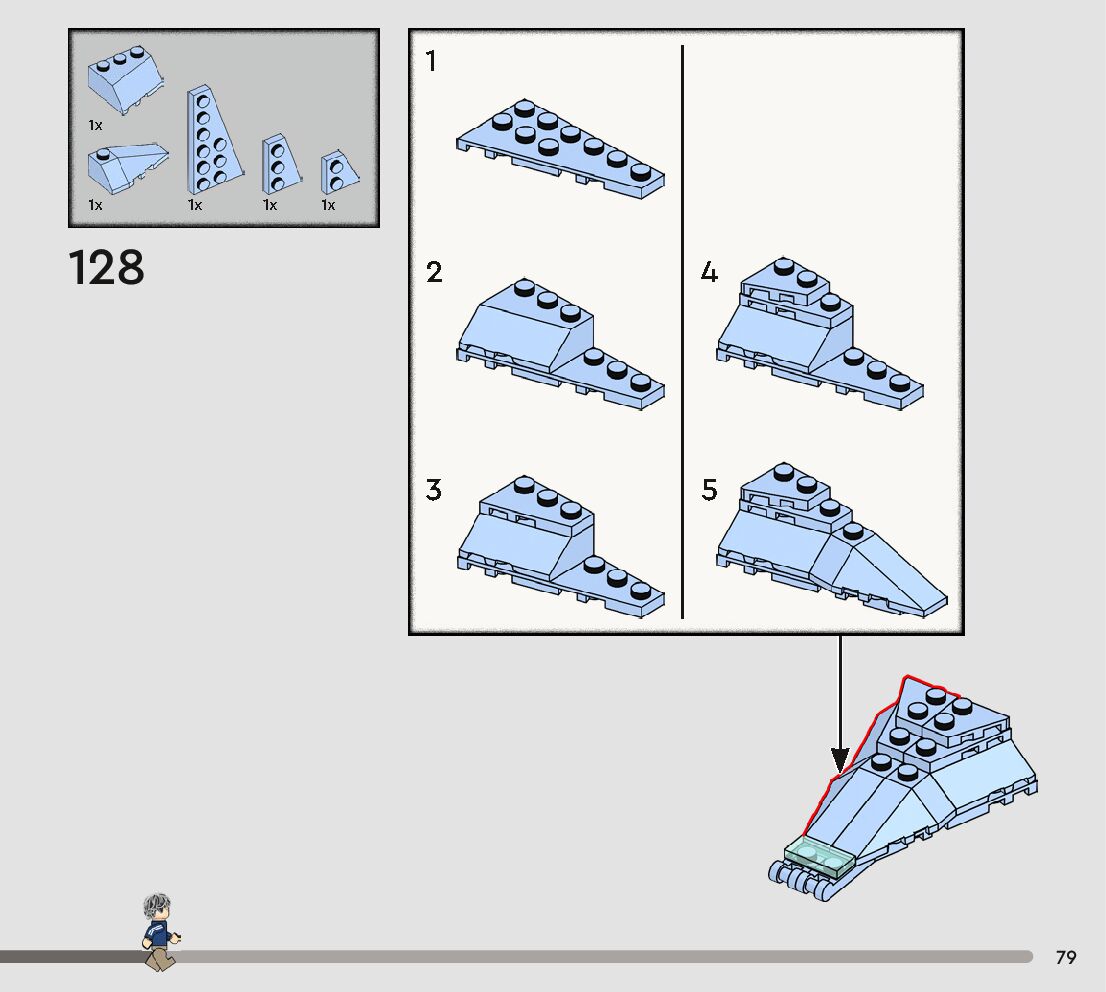 1x

1x 1x 1x 1x

128

1

2

3

4

5

79