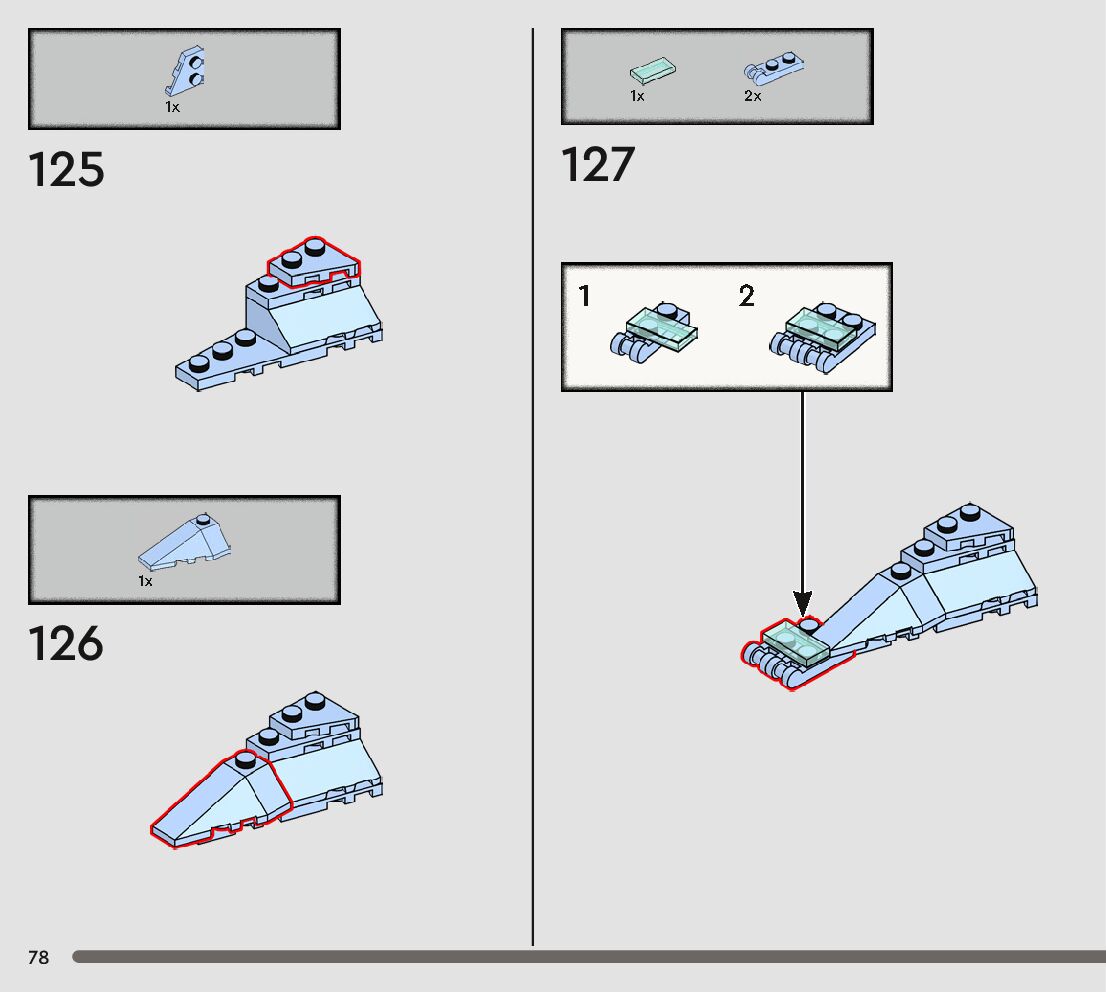 1x

125

1x

126

1x 2x

127

1 2

78