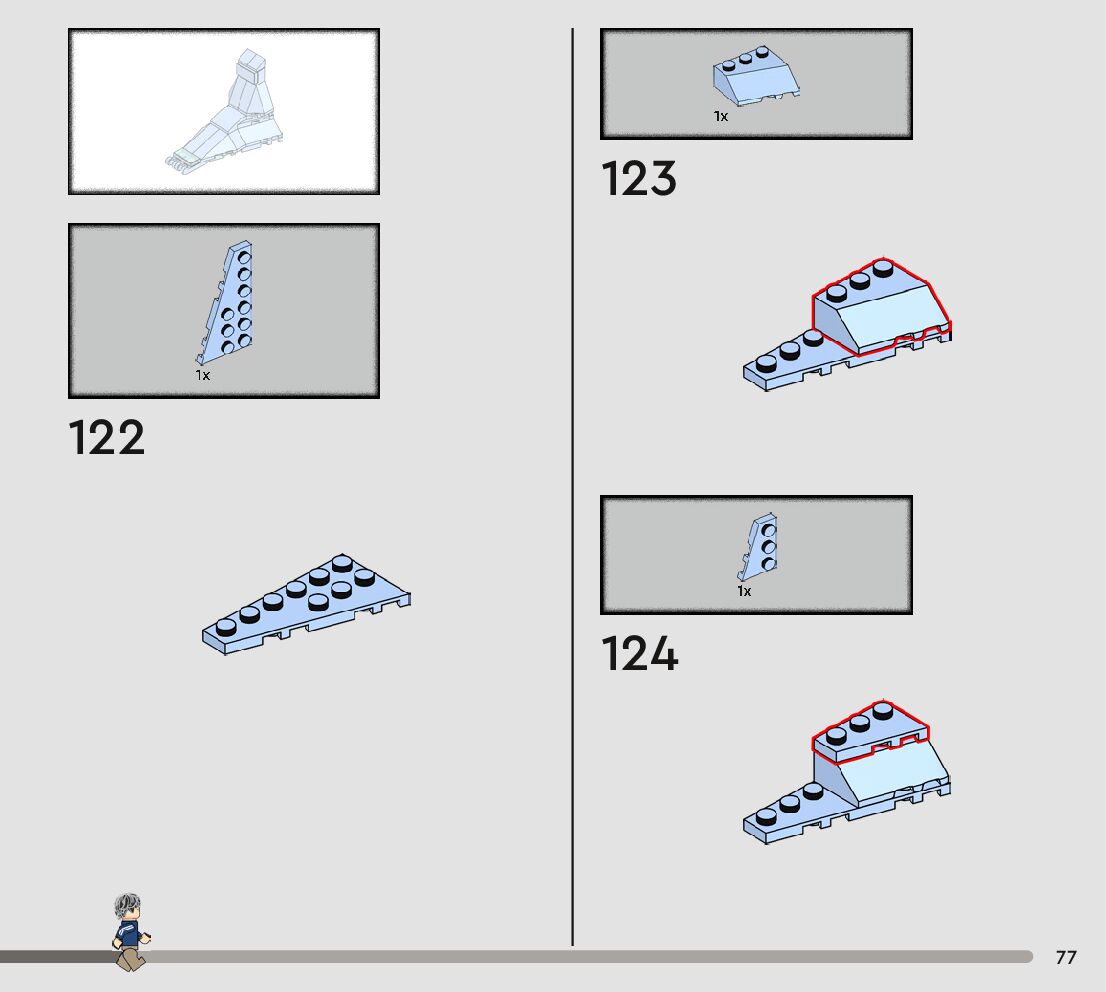 1x

122

1x

123

1x

124

77