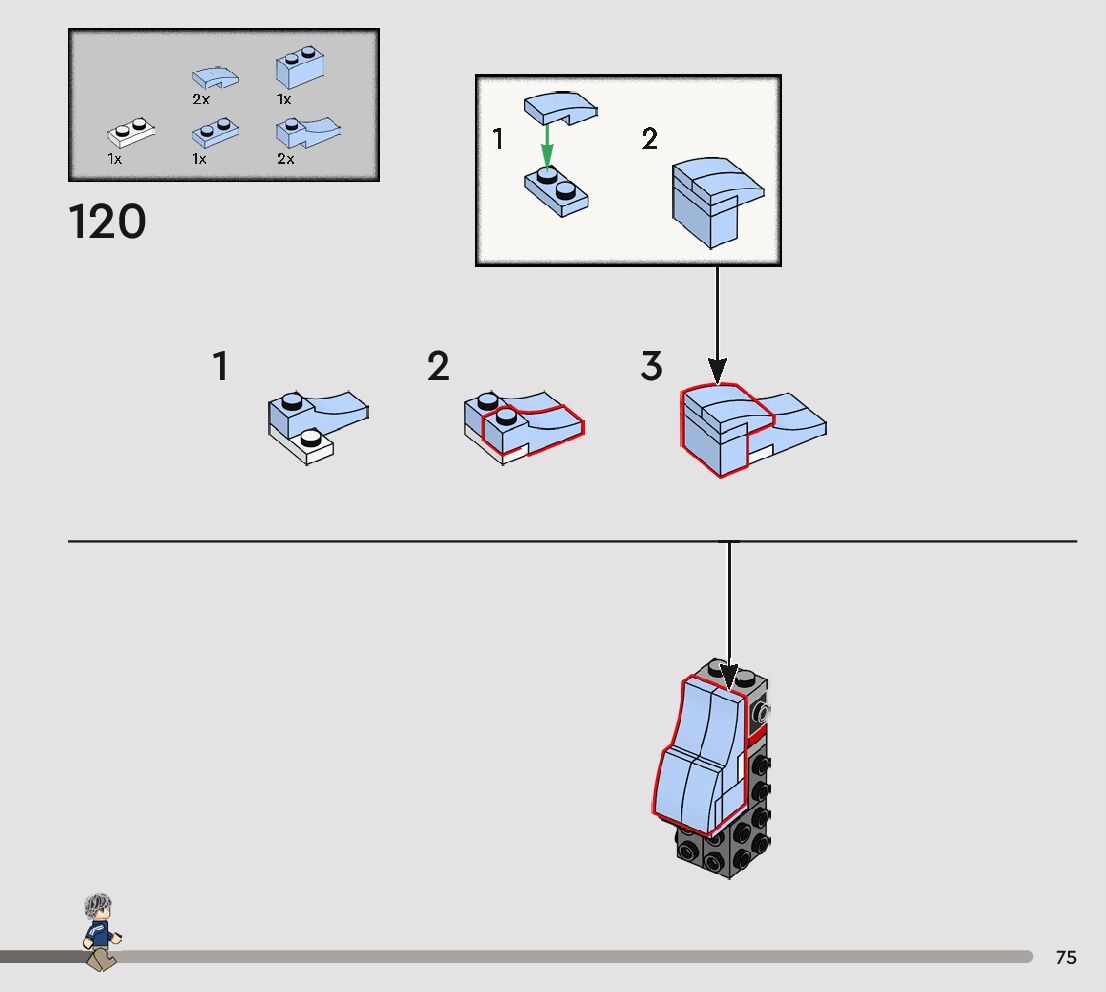 2x 1x
1x 1x 2x

120

1 2

1 2 3

75