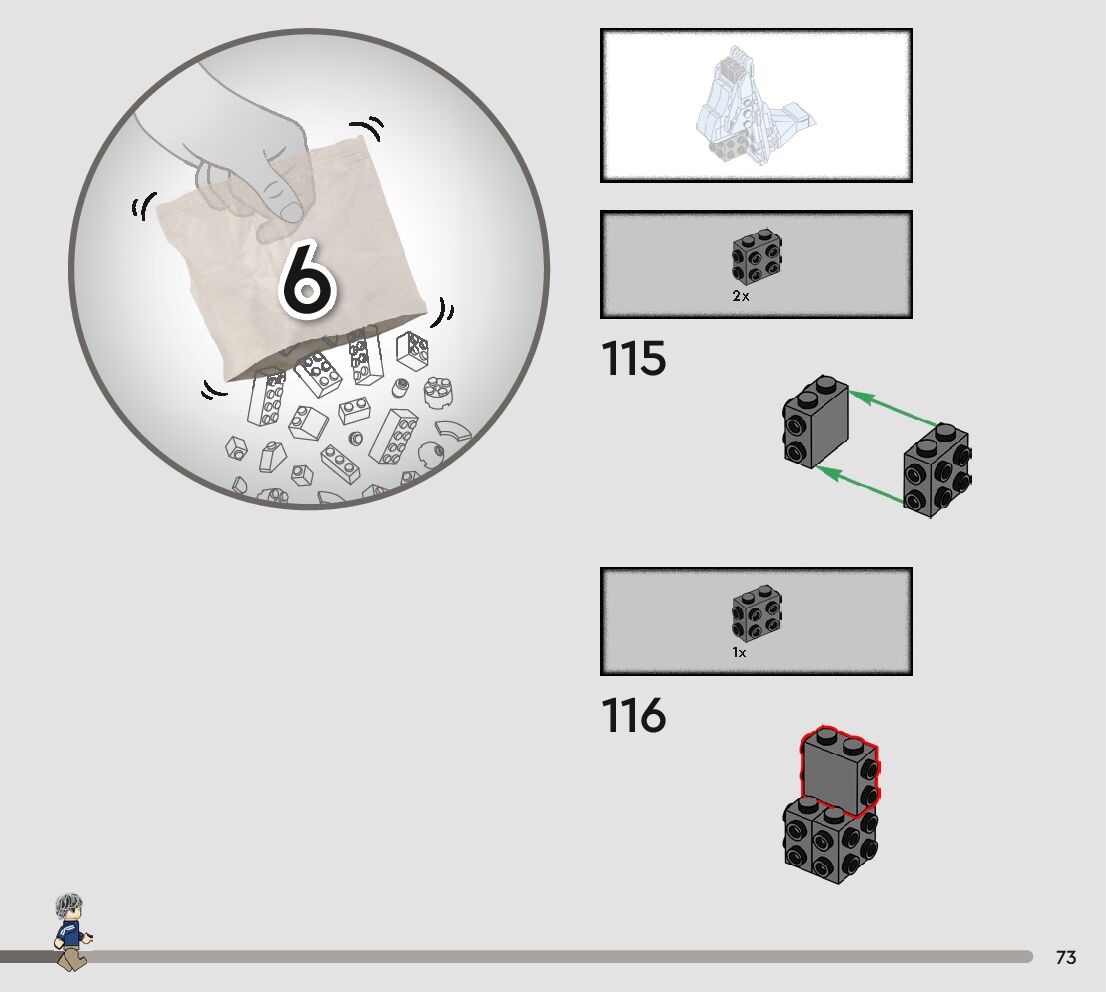 6

2x

115

1x

116

73