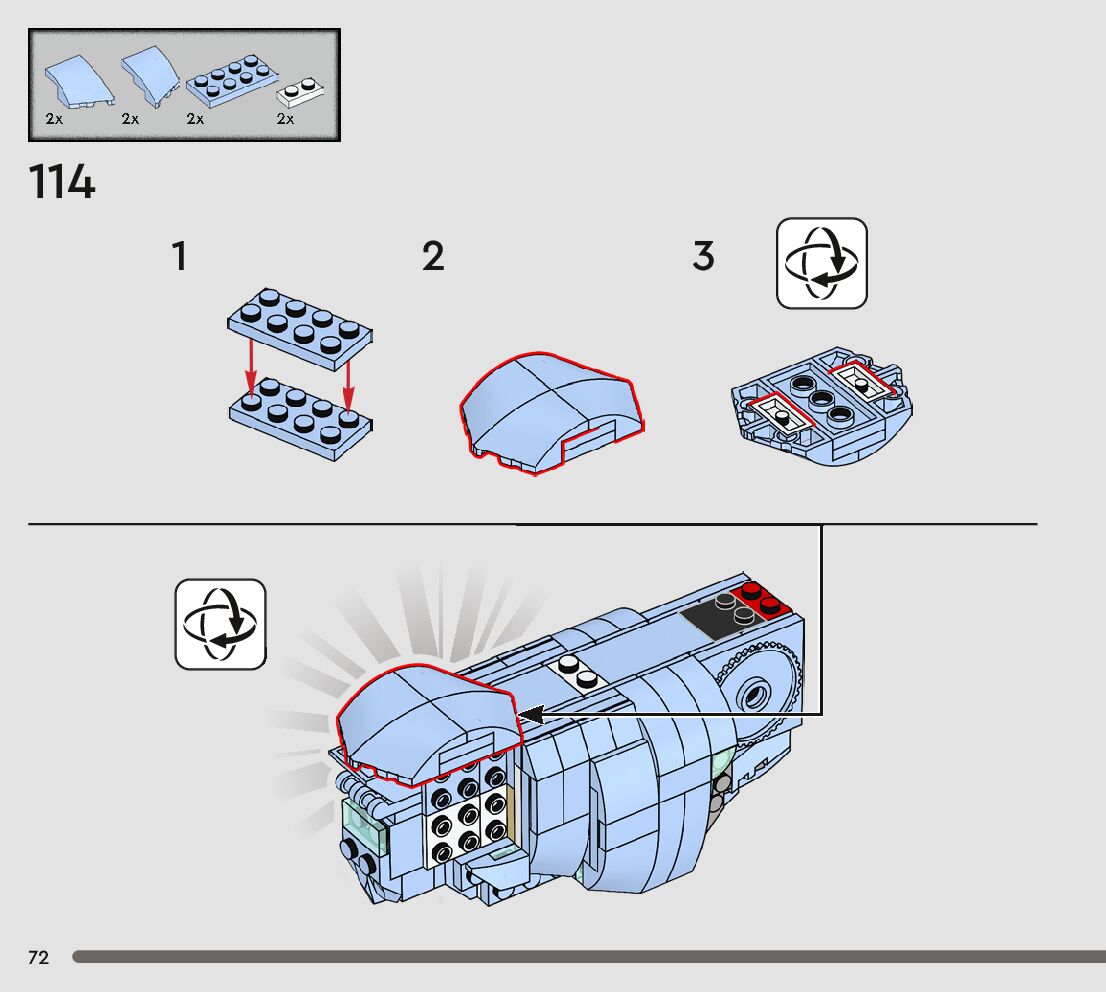 2x 2x 2x 2x

114

1

2

3

72