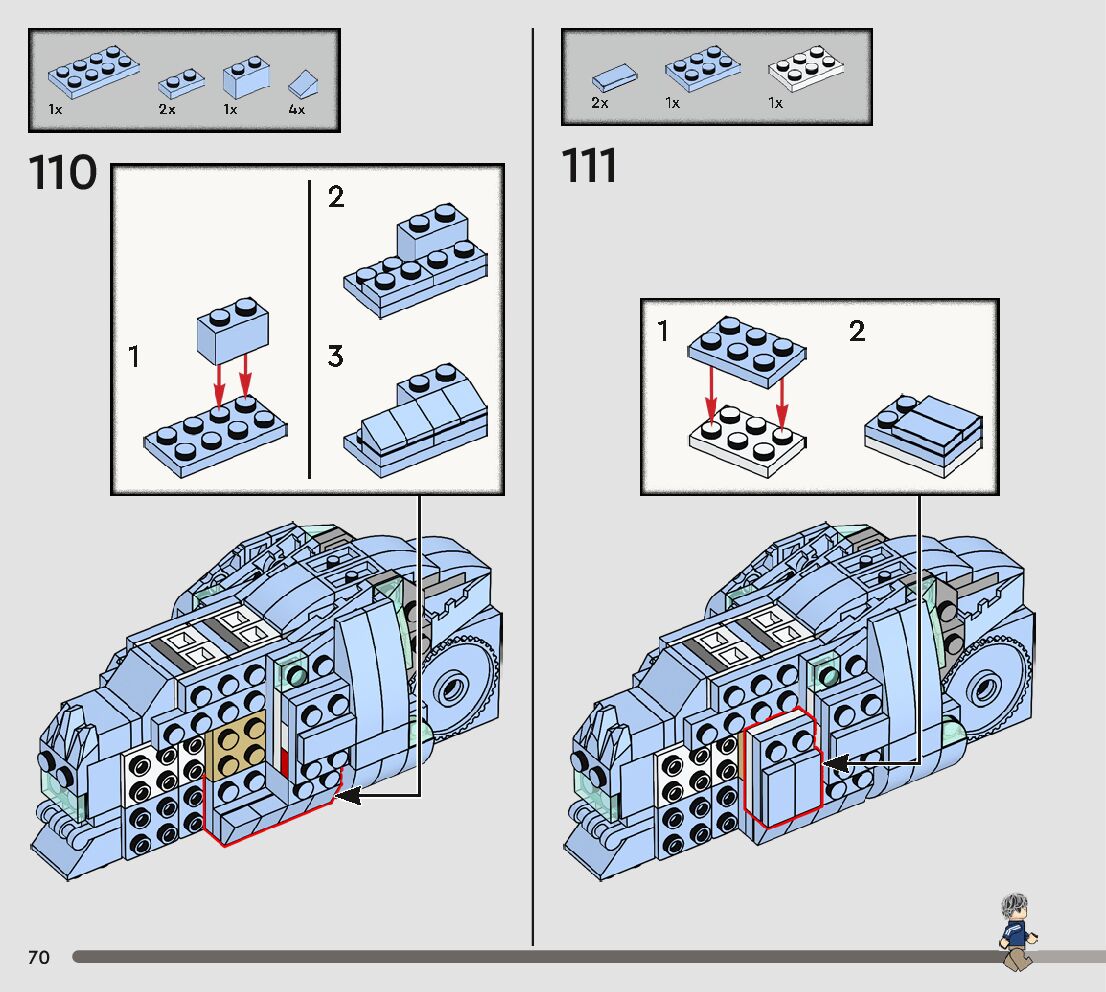 1x 2x 1x 4x

110

1

2

3

2x 1x 1x

111

1

2

70