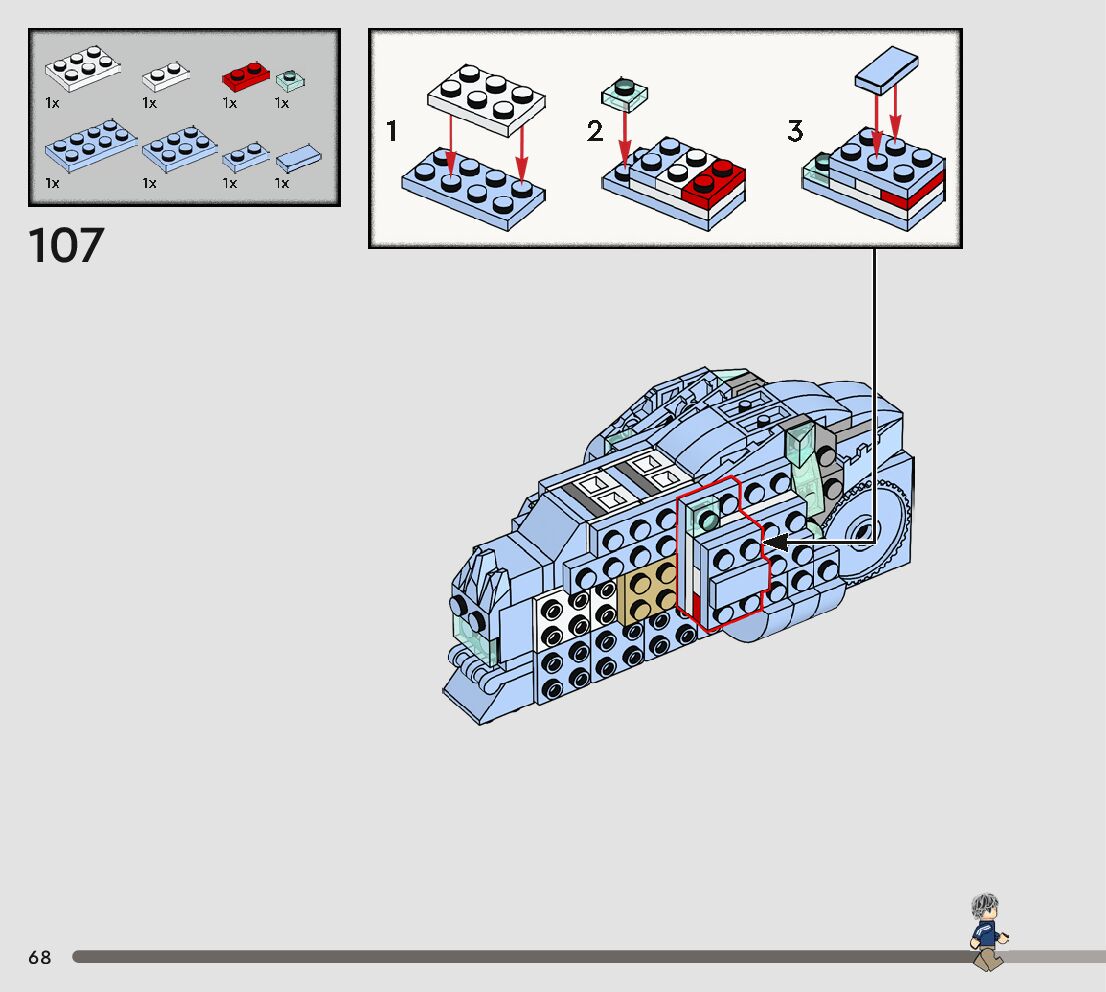 1x 1x 1x 1x
1x 1x 1x 1x

107

1 2 3

68