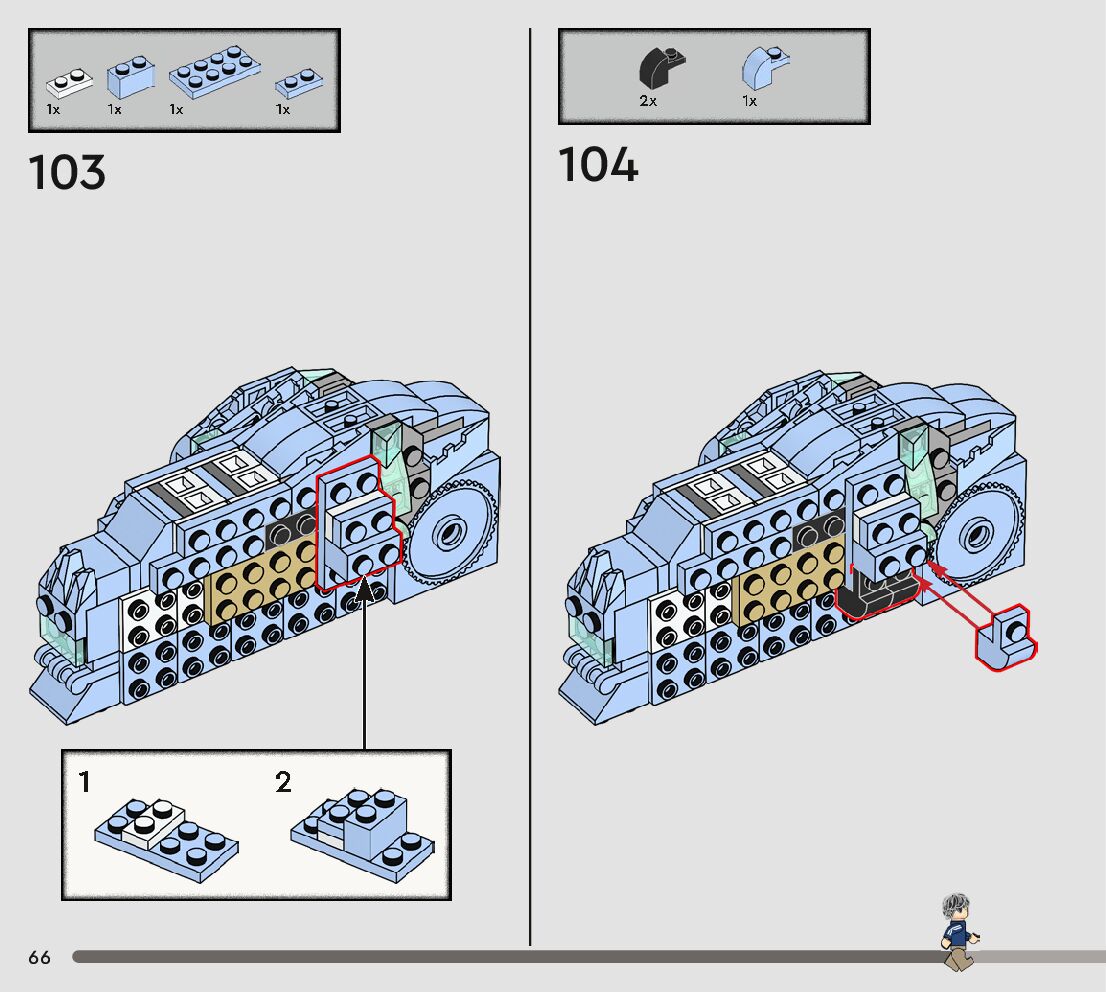 1x 1x 1x 1x

103

1

2

2x 1x

104

66