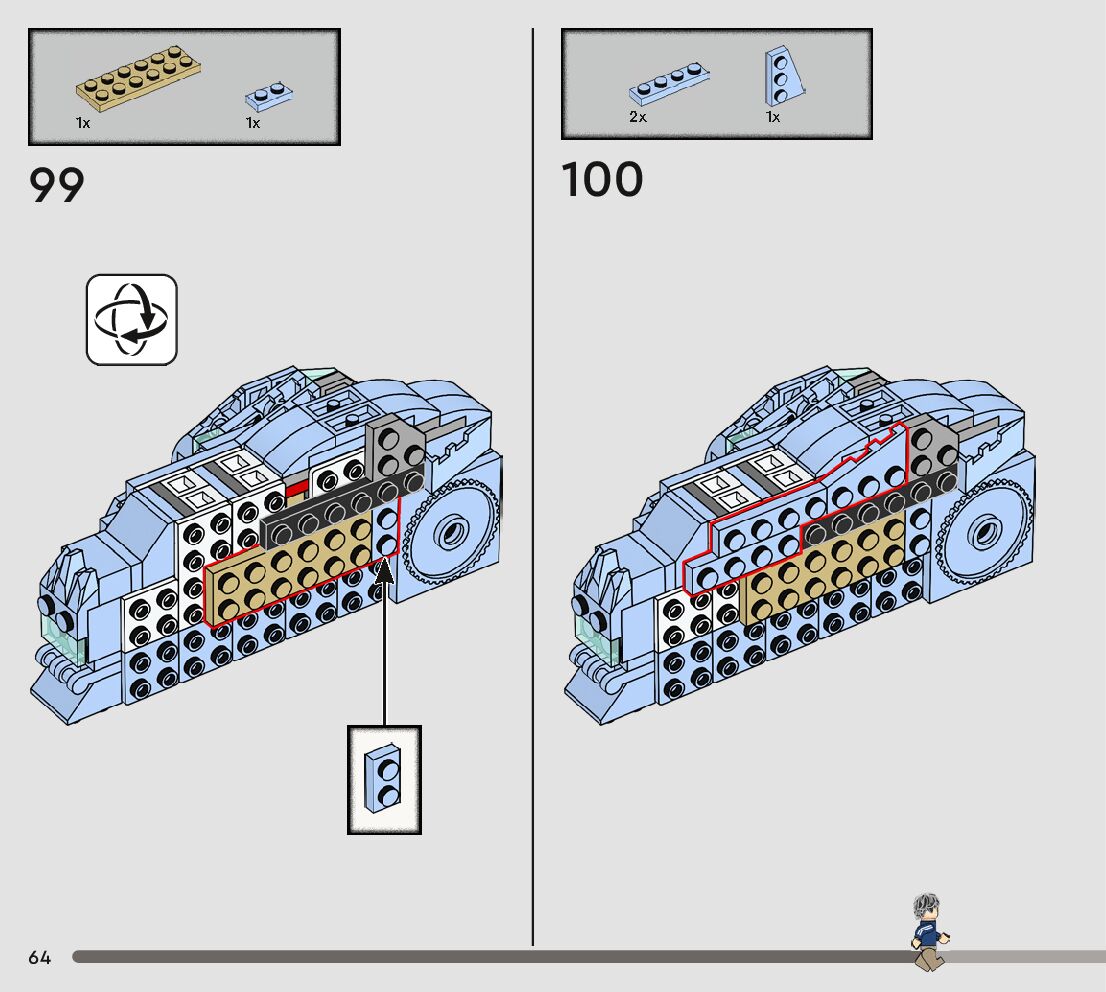 1x 1x

99

2x 1x

100

64