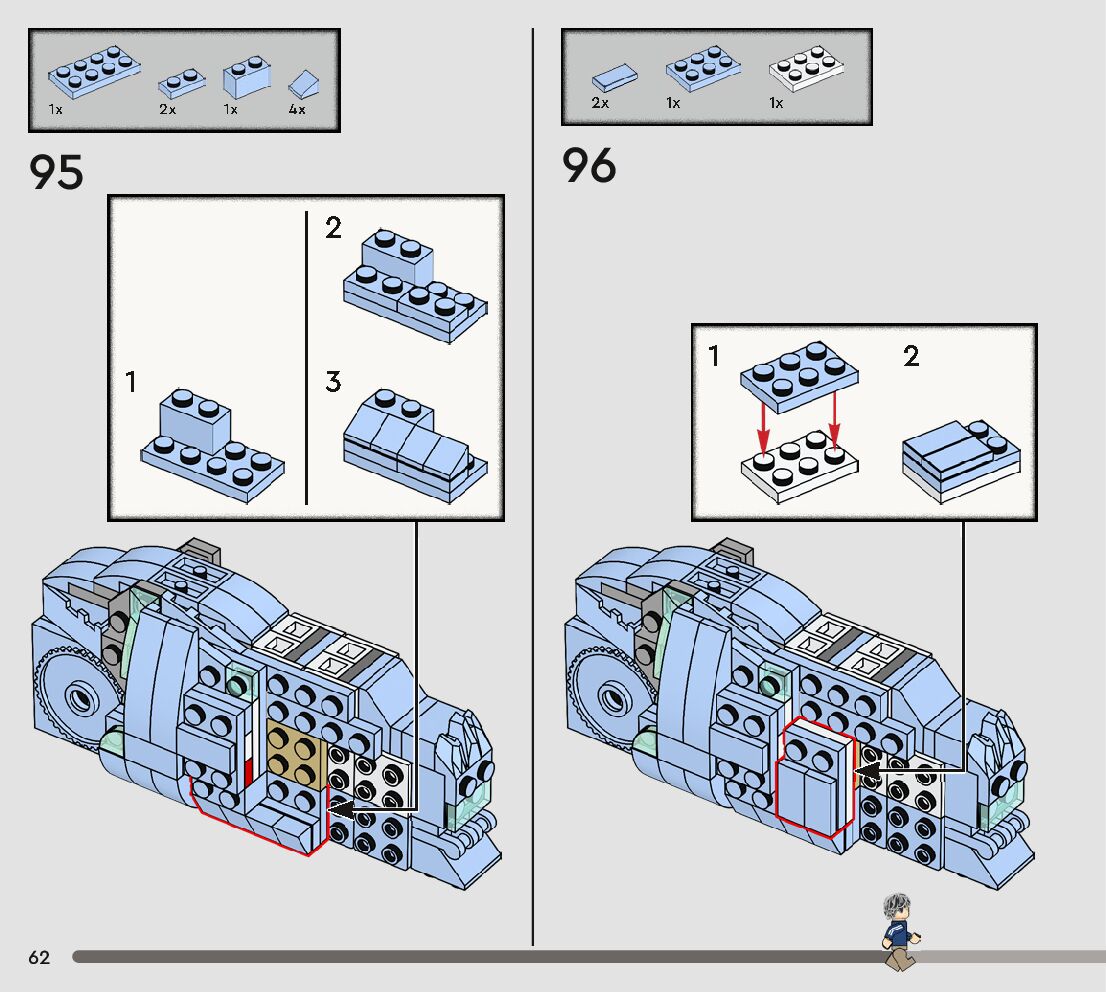 1x 2x 1x 4x

95

1

2

3

2x 1x 1x

96

1

2

62