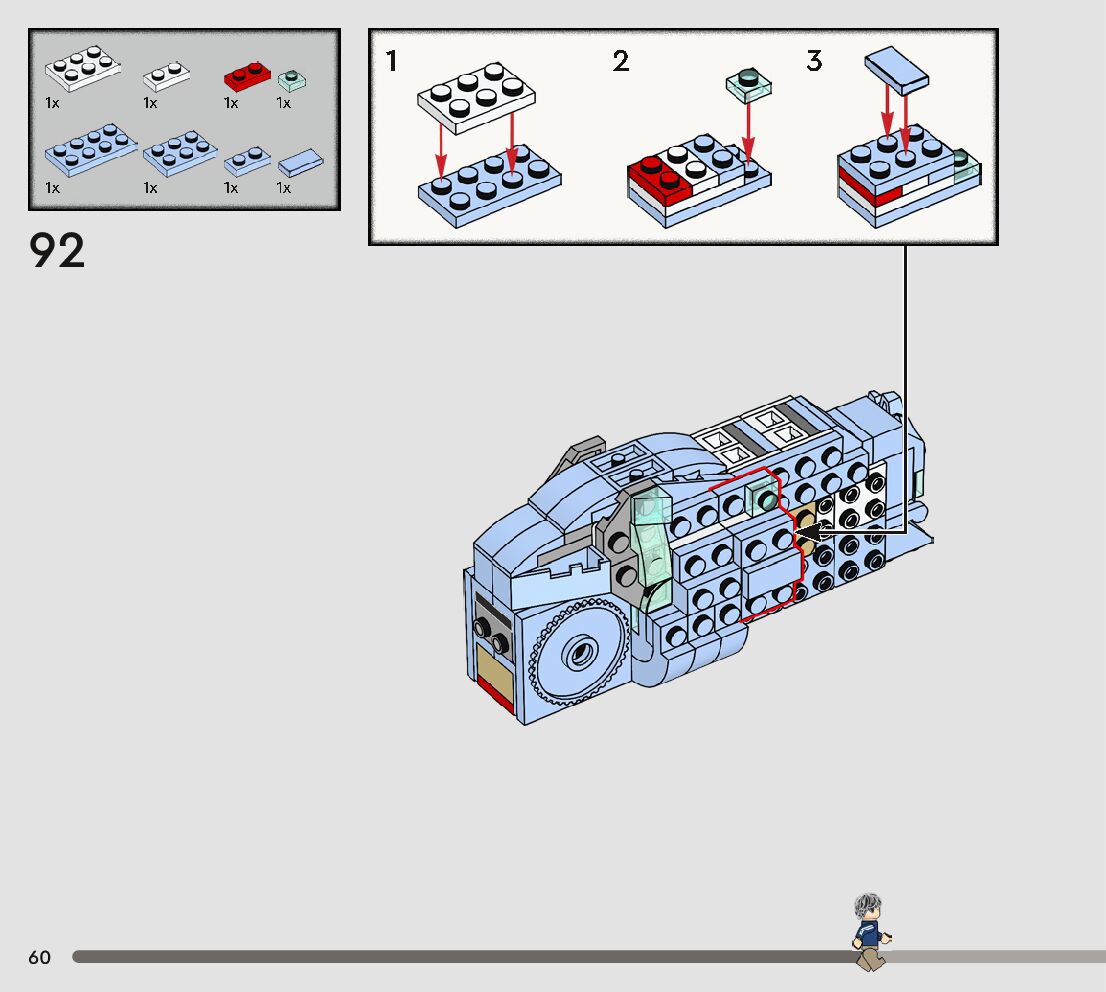 1x 1x 1x 1x

1x 1x 1x 1x

92

1 2 3

60