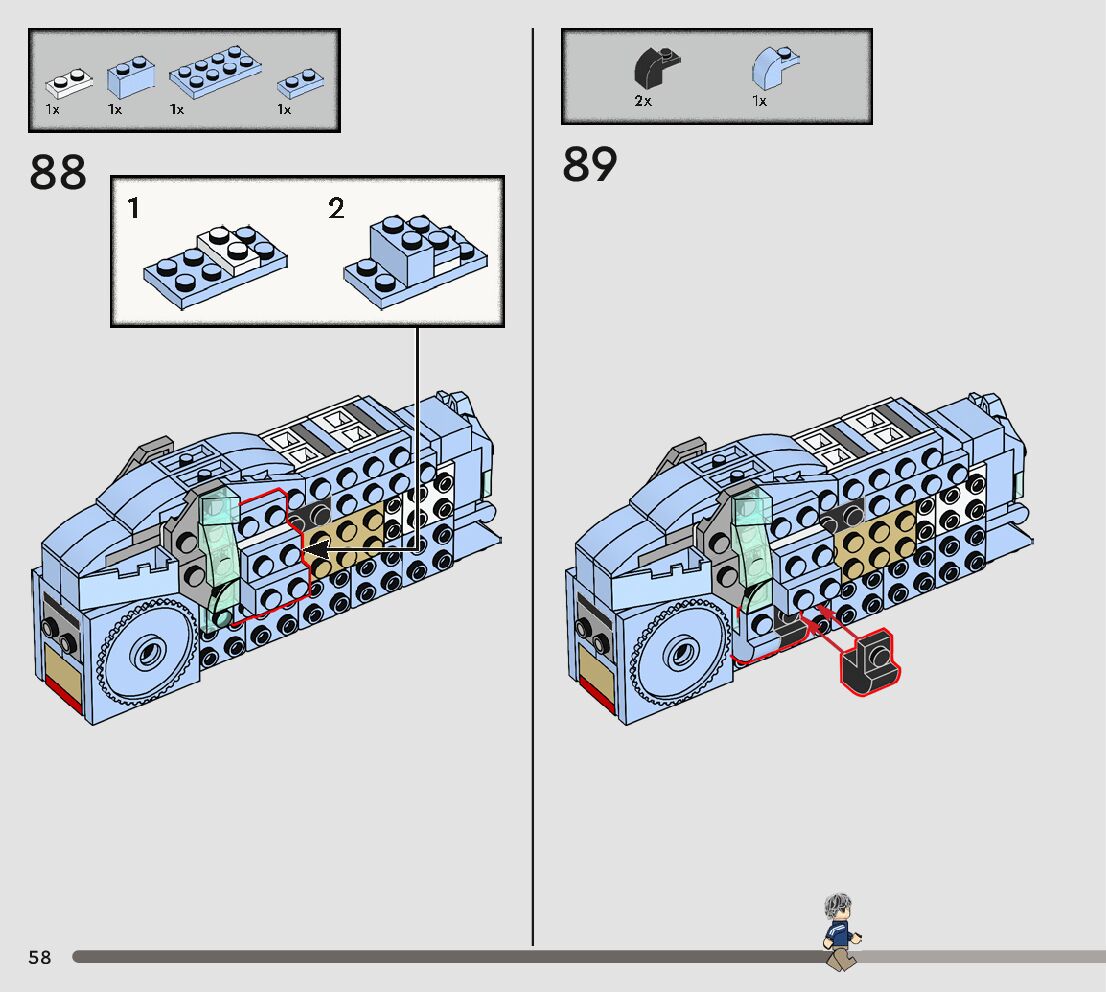 1x 1x 1x 1x

88

1

2

2x 1x

89

58