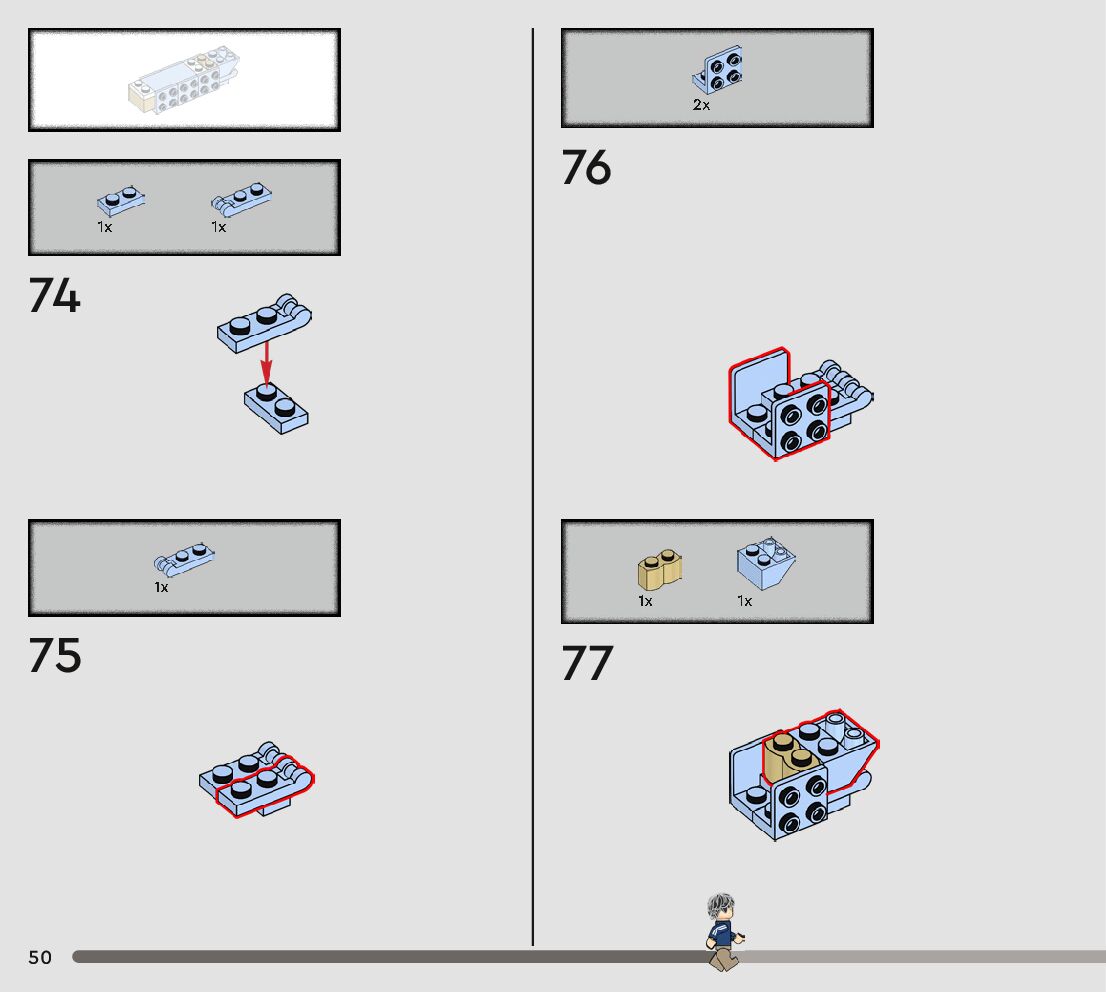 1x 1x

74

1x

75

2x

76

1x 1x

77

50