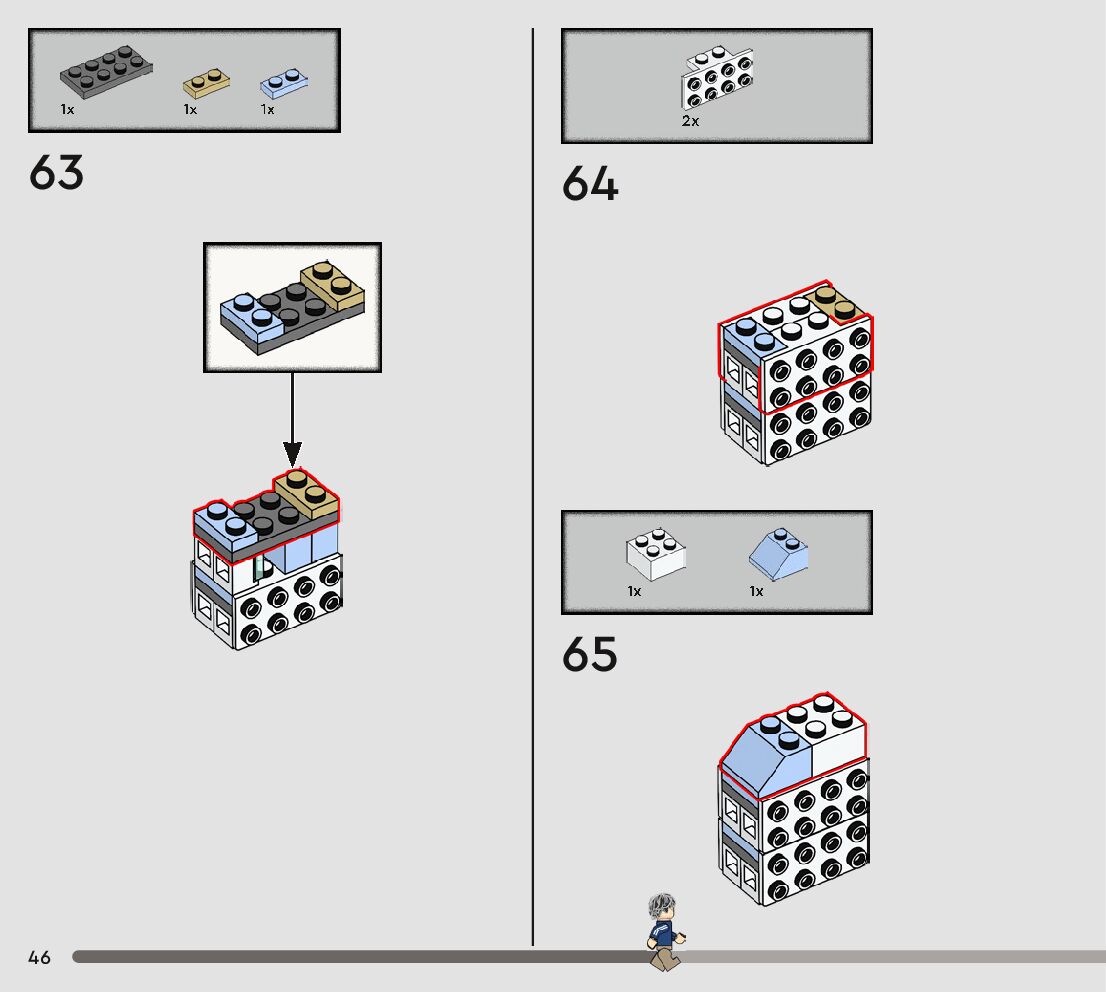 1x 1x 1x

63

2x

64

1x 1x

65

46