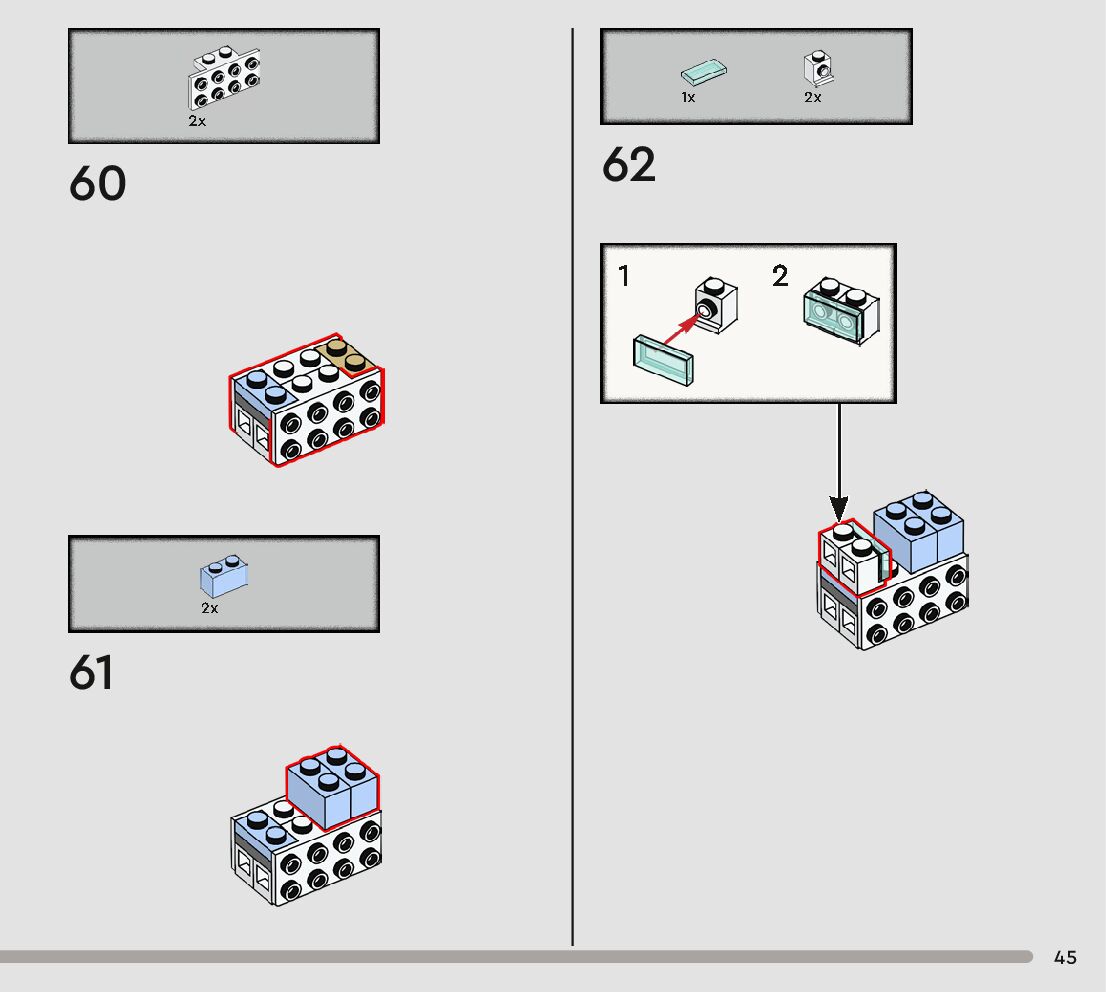 2x

60

2x

61

1x

2x

62

1

2

45