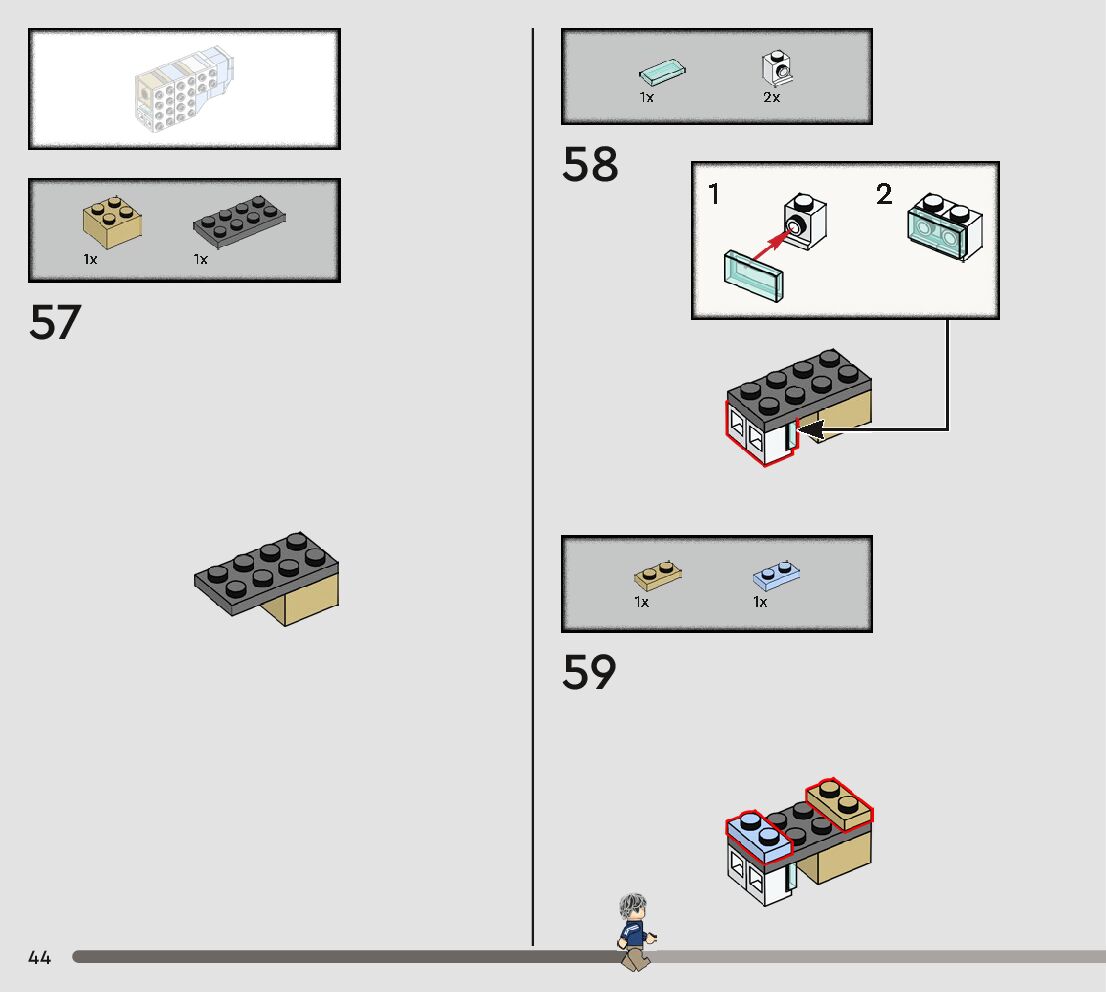 1x

1x

57

1x

2x

58

1

2

1x

1x

59

44