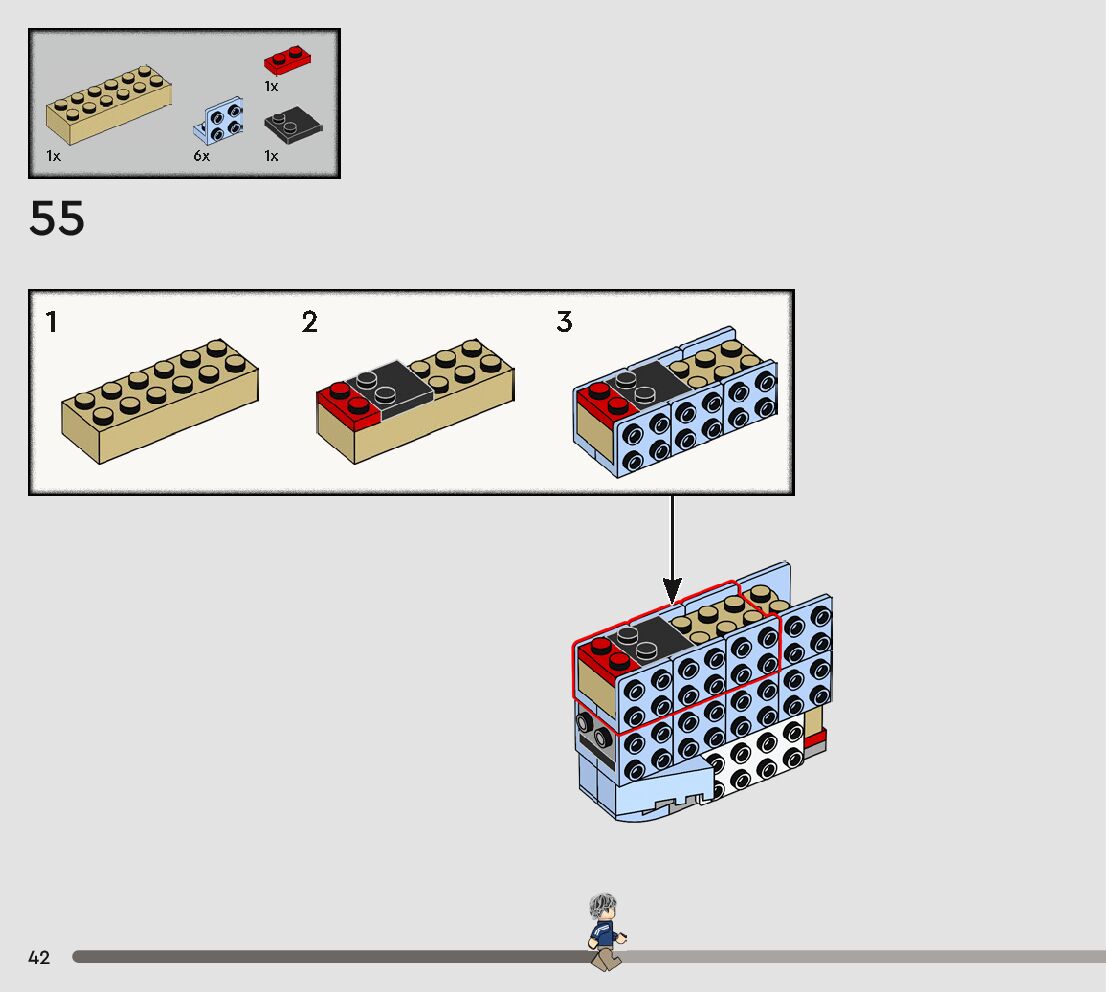 1x
1x
6x
1x

55

1
2
3

42