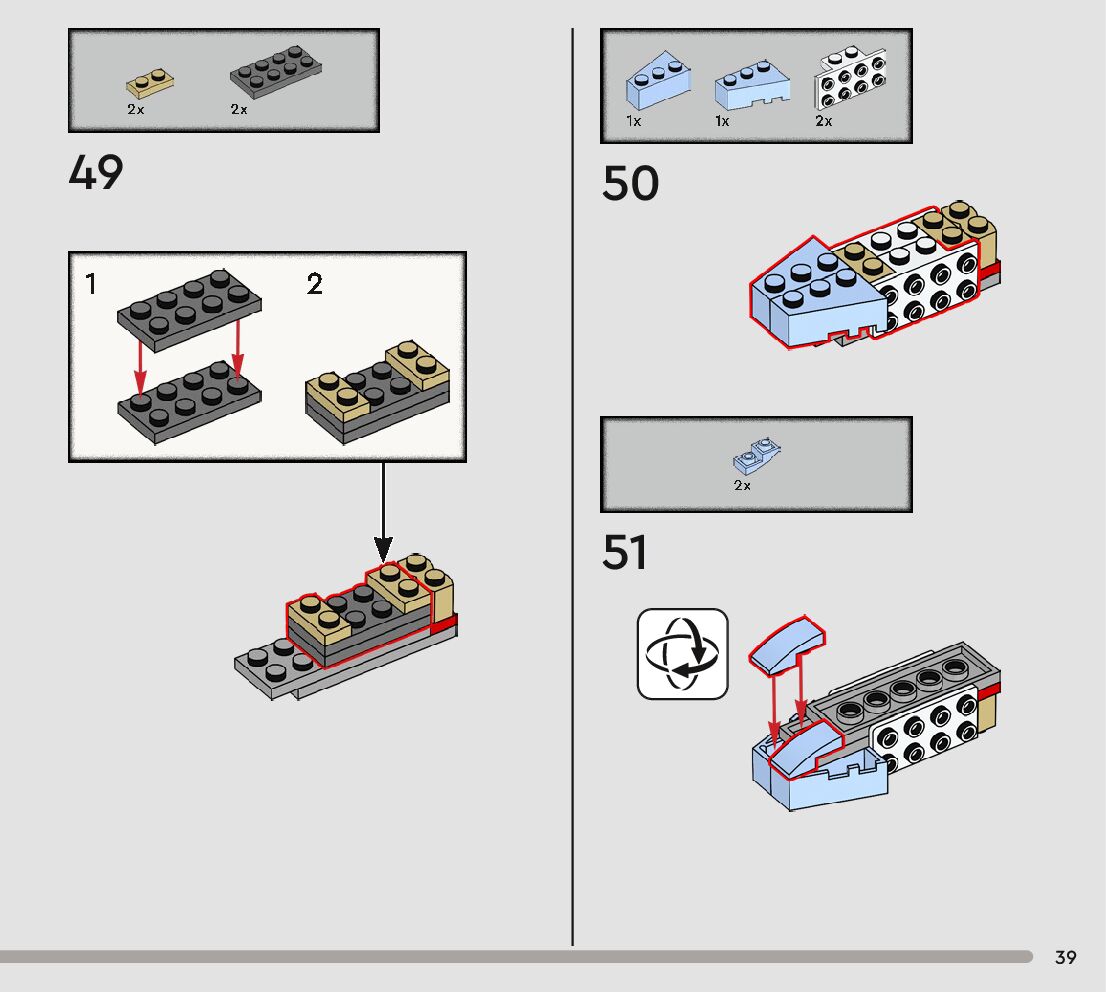 2x 2x

49

1 2

1x 1x 2x

50

2x

51

39