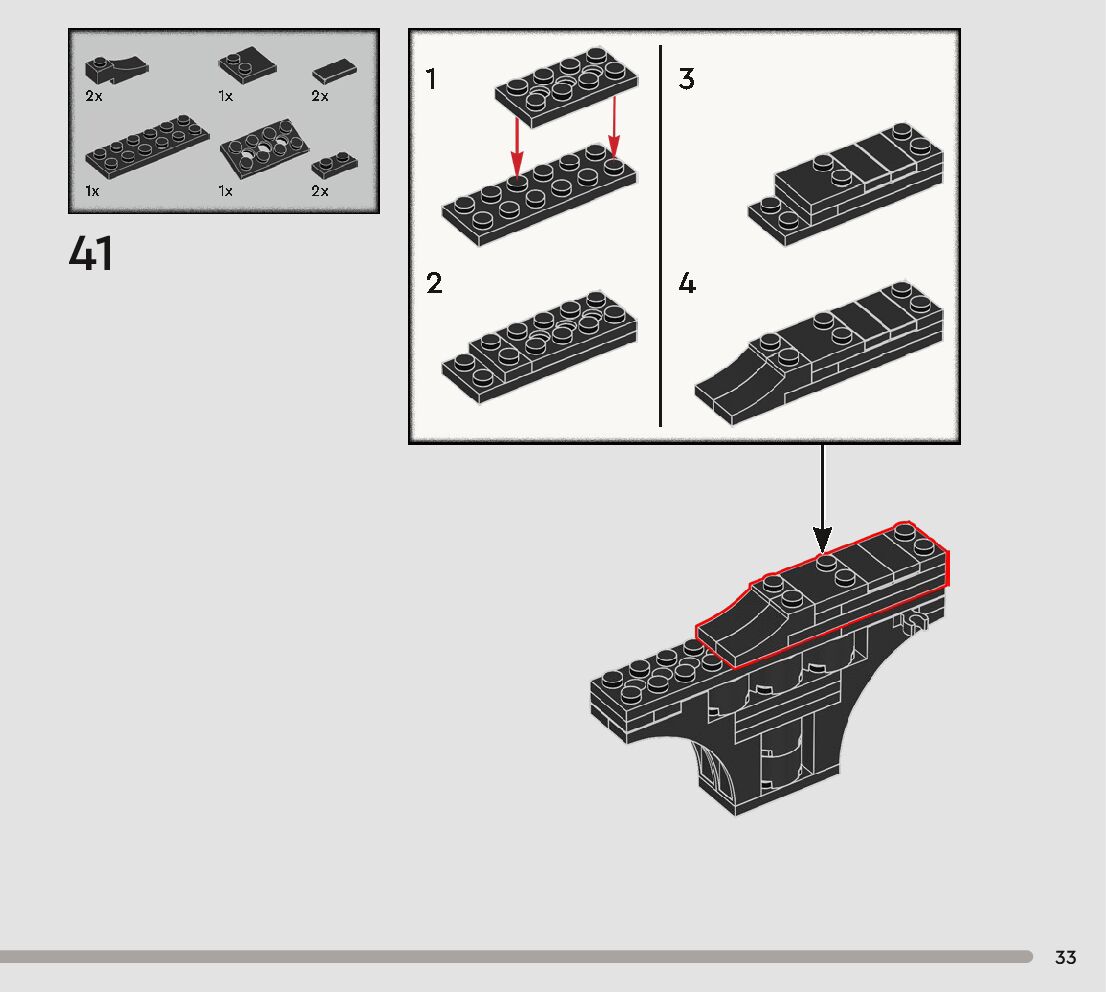 2x
1x
2x
1x
1x
2x

41

1
2
3
4

33