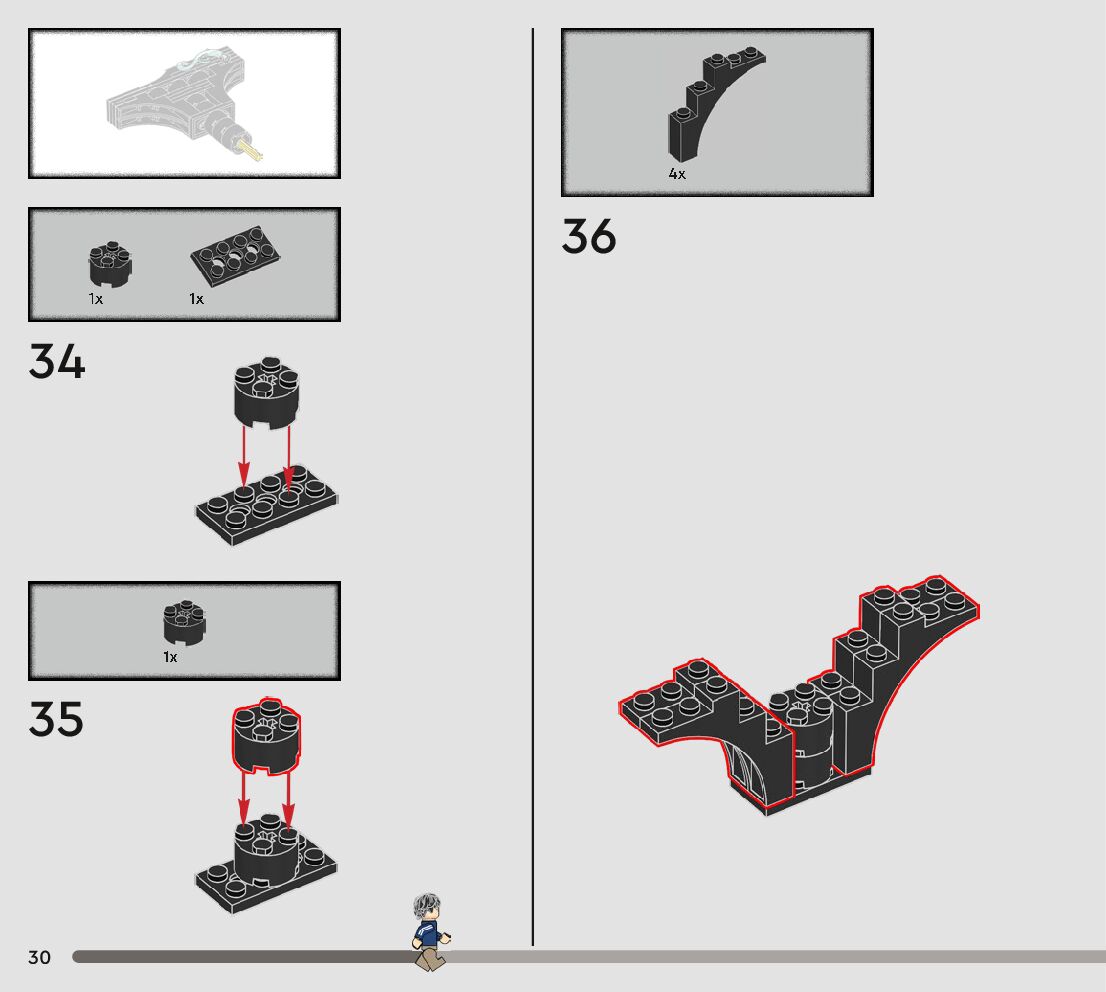 1x
1x

34

1x

35

4x

36

30