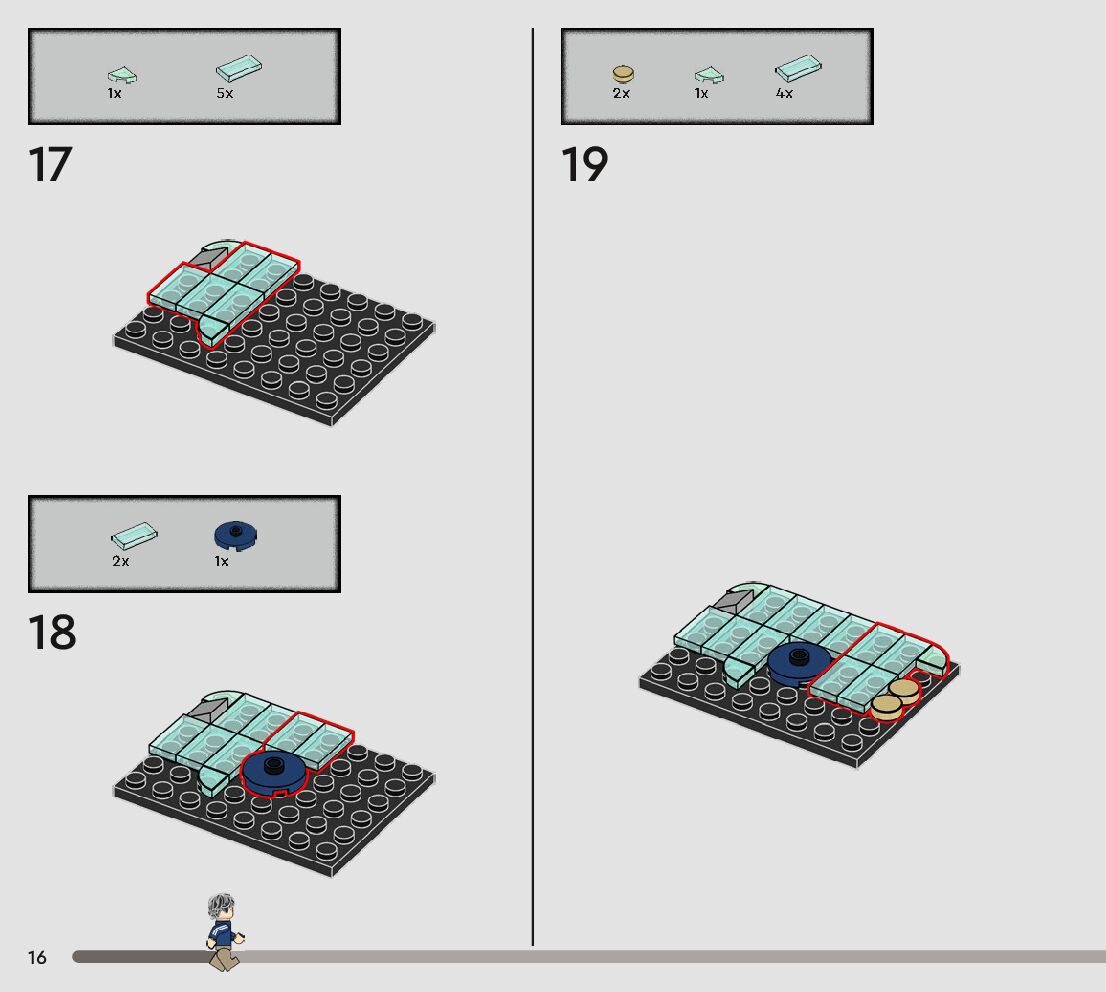 1x 5x

17

2x 1x

18

2x 1x 4x

19

16