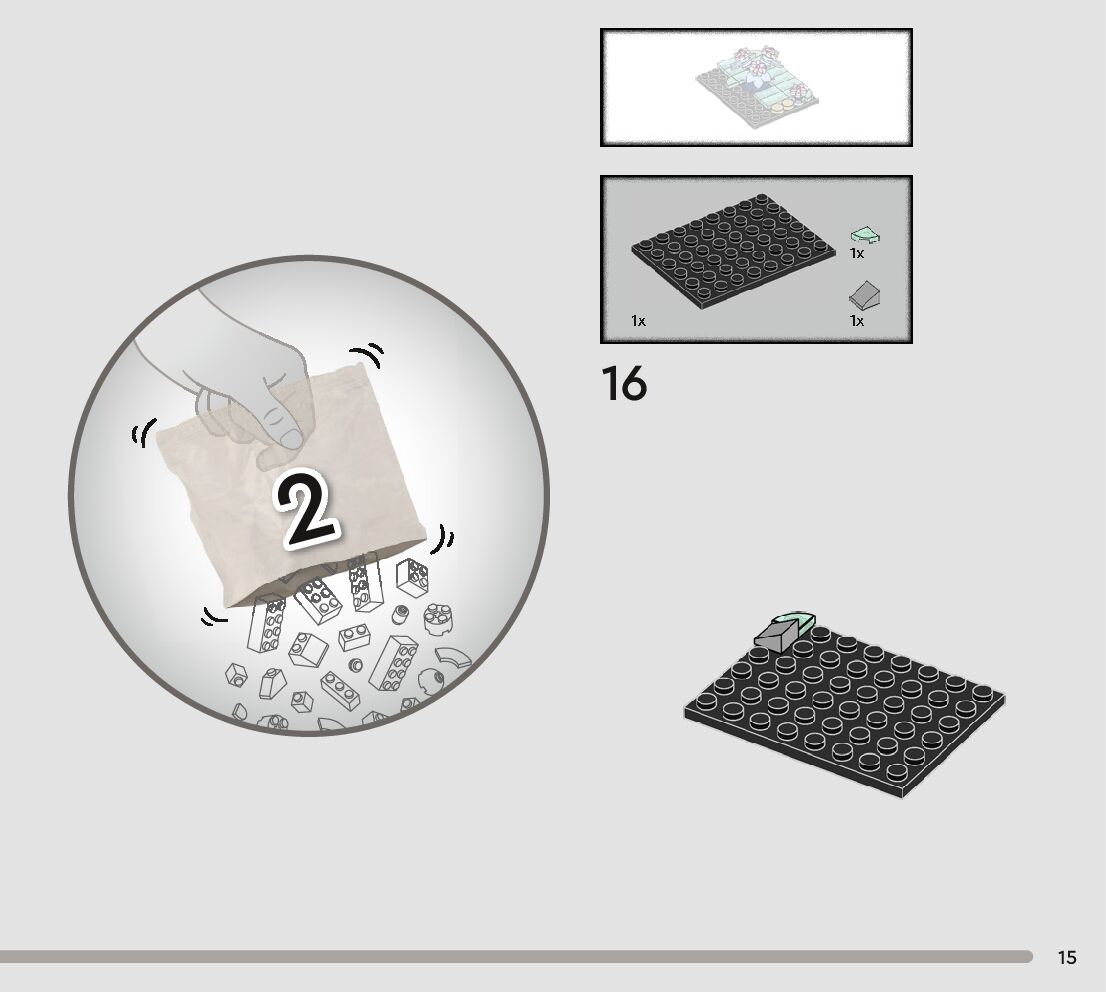 2

1x

1x

1x

16

15