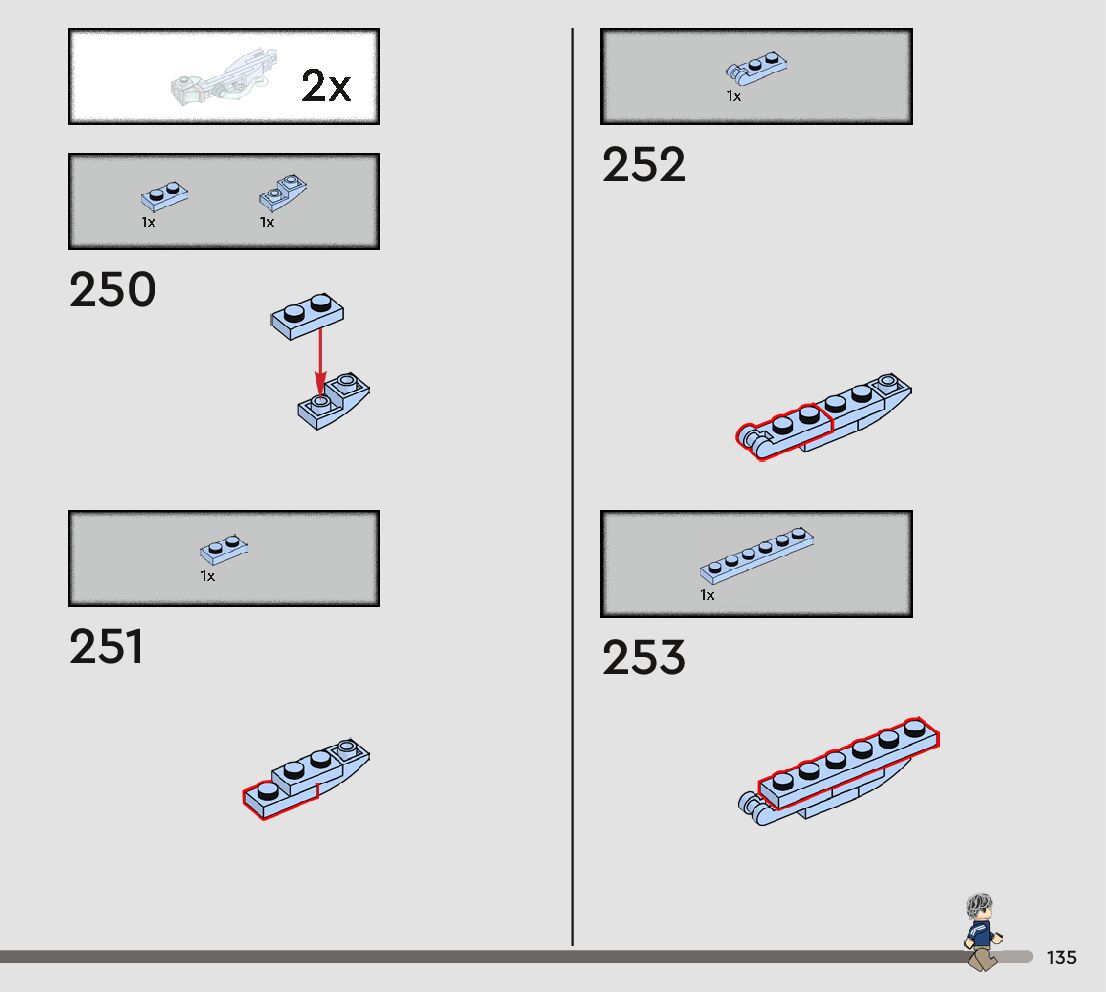 2x

1x 1x

250

1x

251

1x

252

1x

253

135