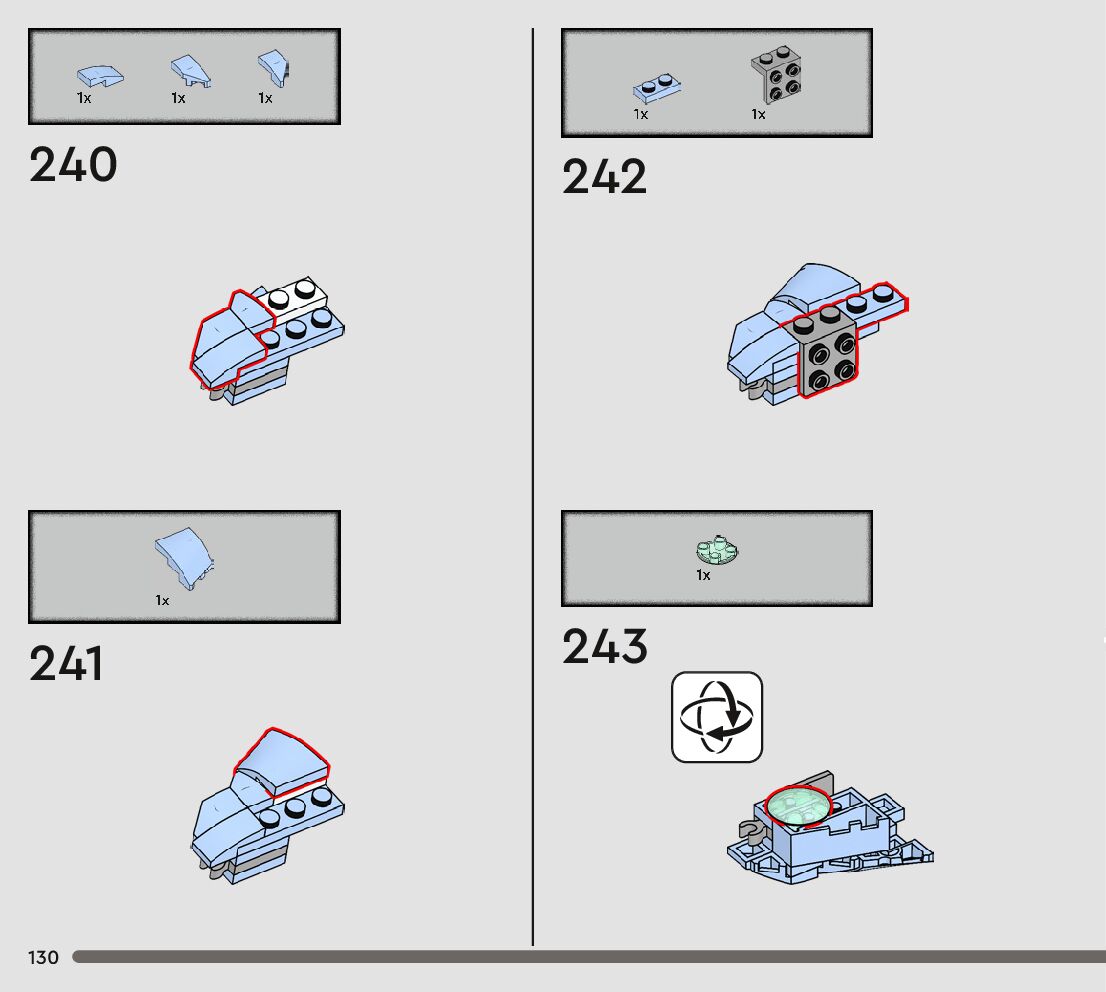 1x 1x 1x

240

1x

241

1x 1x

242

1x

243

130