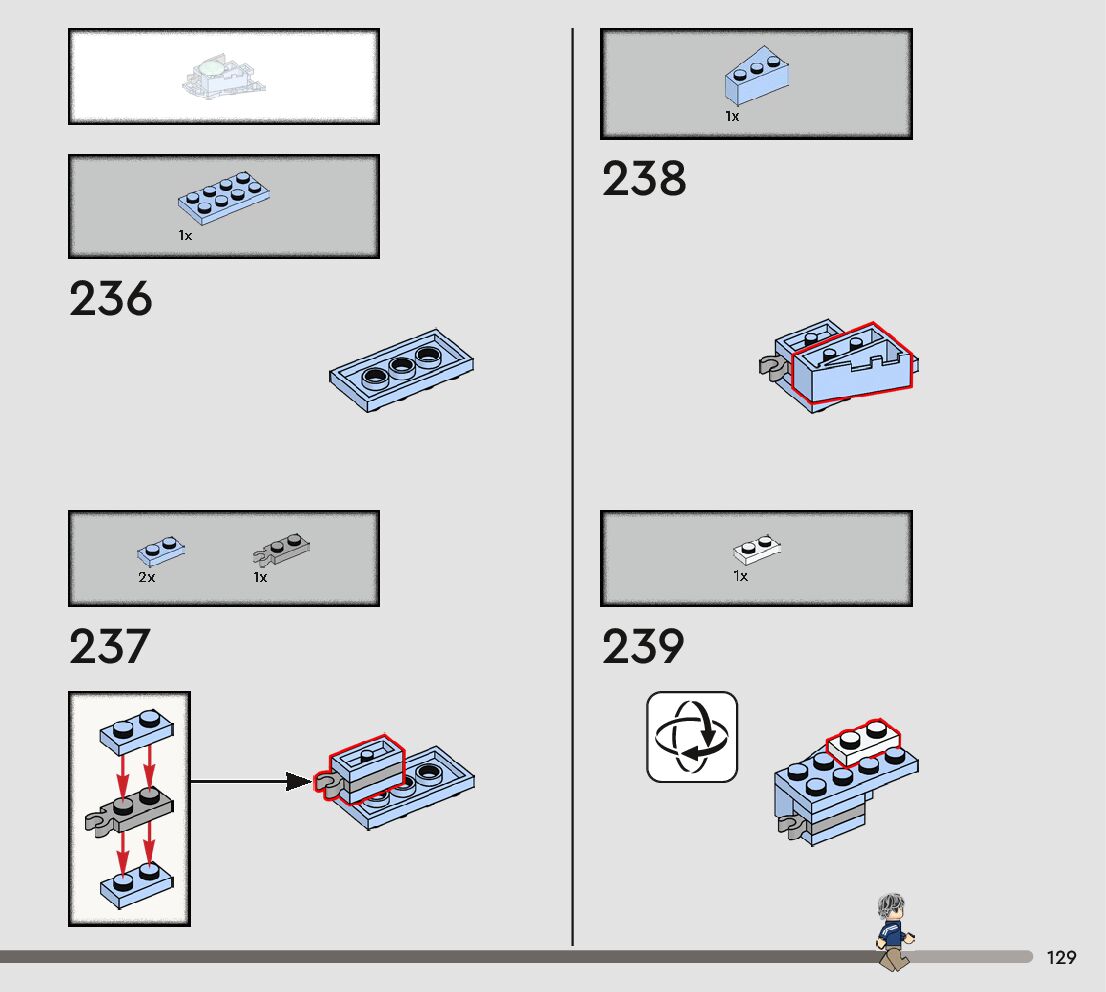 1x

236

2x
1x

237

1x

238

1x

239

129