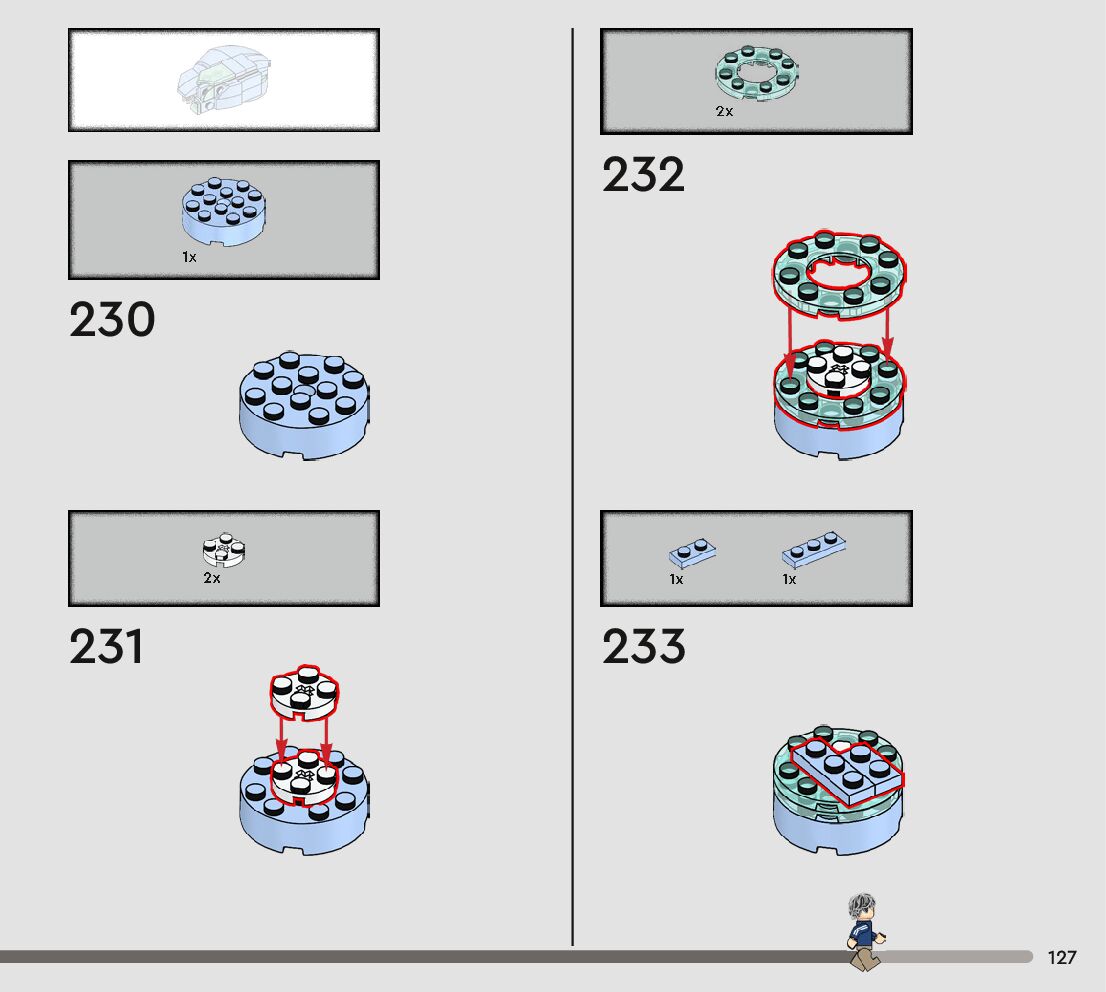 1x

230

2x

231

2x

232

1x

1x

233

127