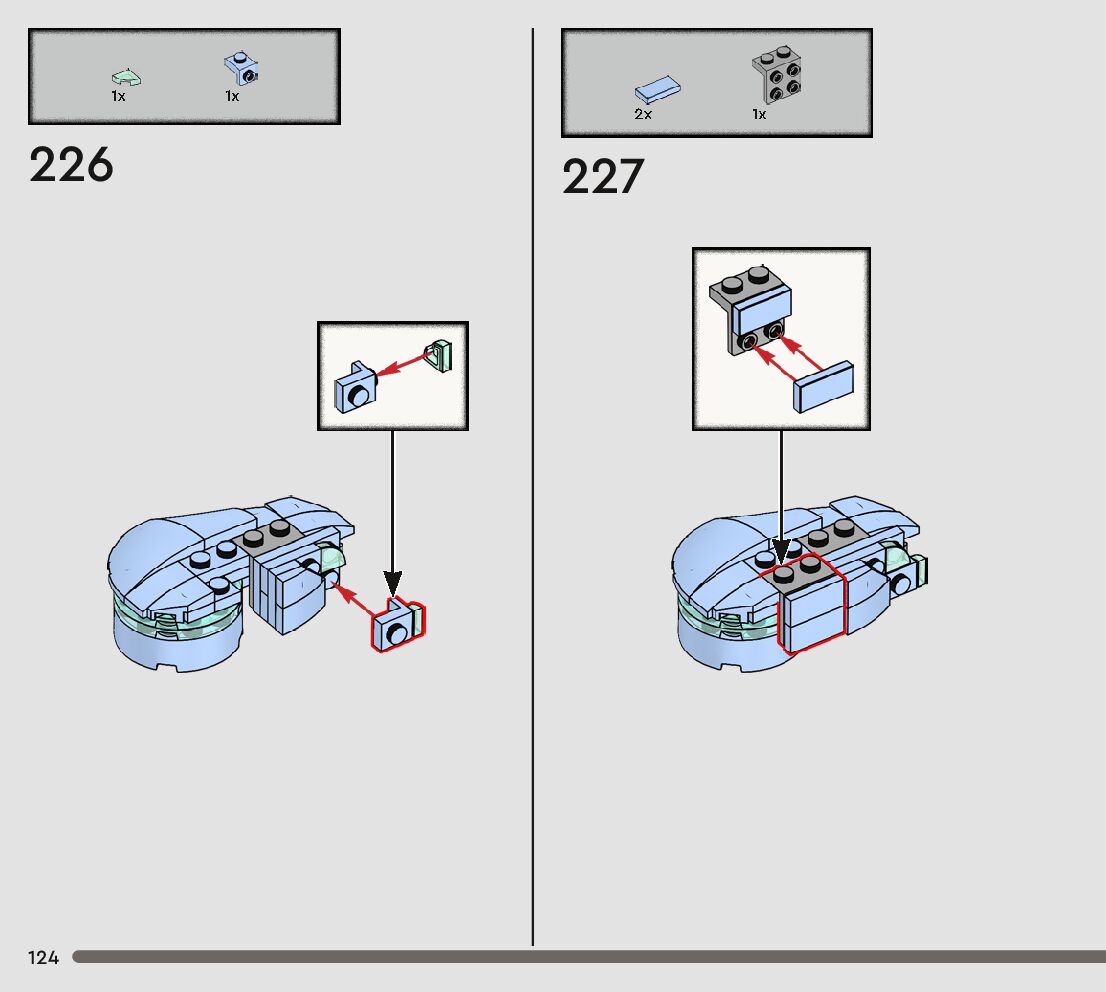 1x 1x

226

2x 1x

227

124