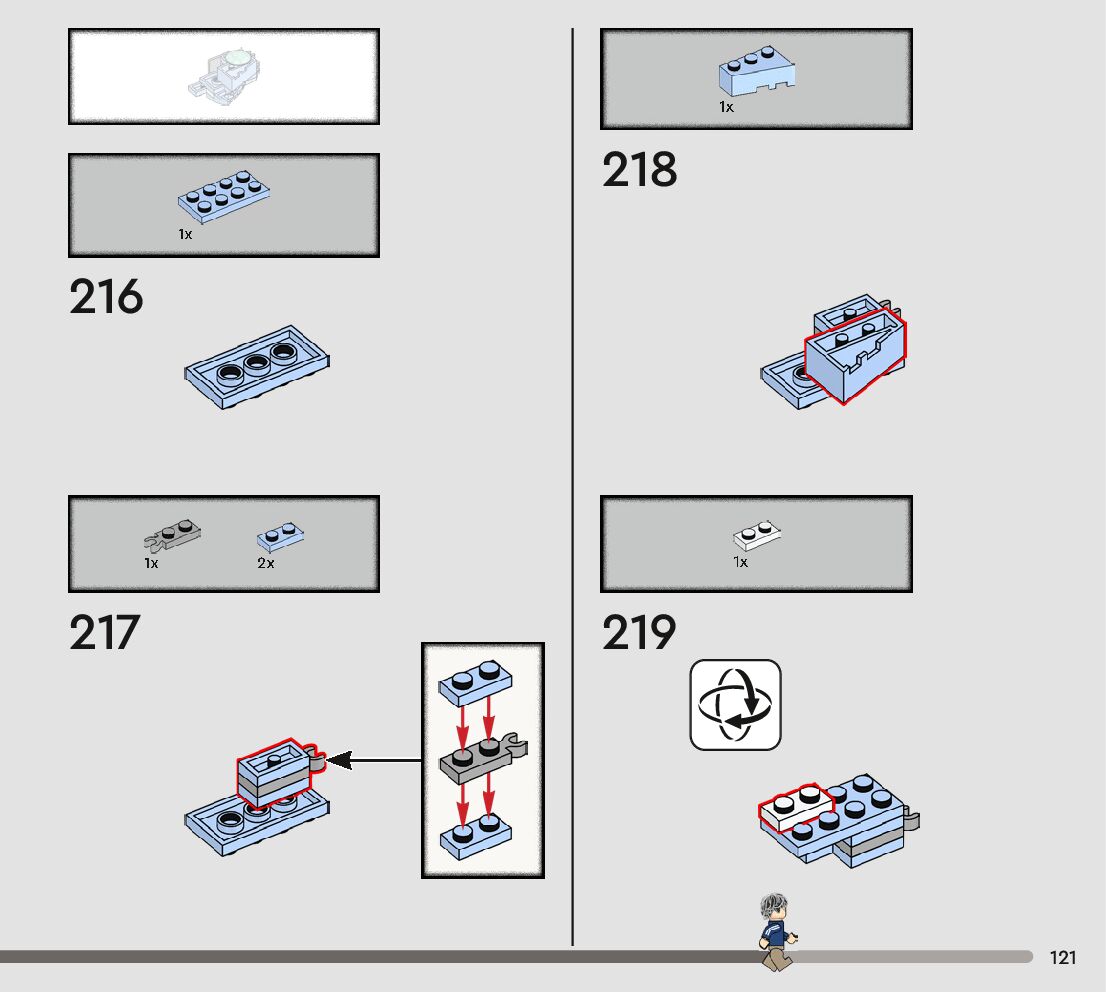 1x

216

1x

2x

217

1x

218

1x

219

121