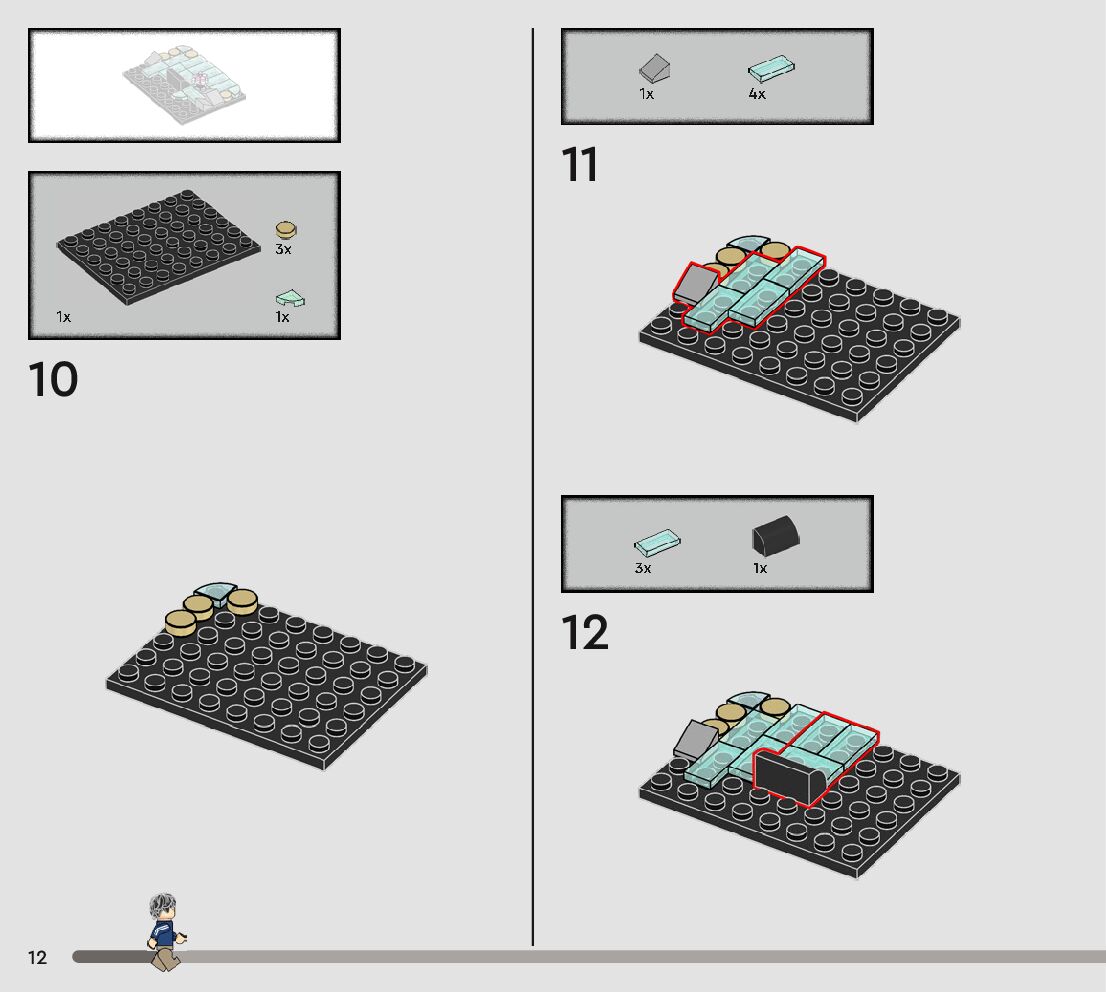 3x

1x

1x

10

1x

4x

11

3x

1x

12

12