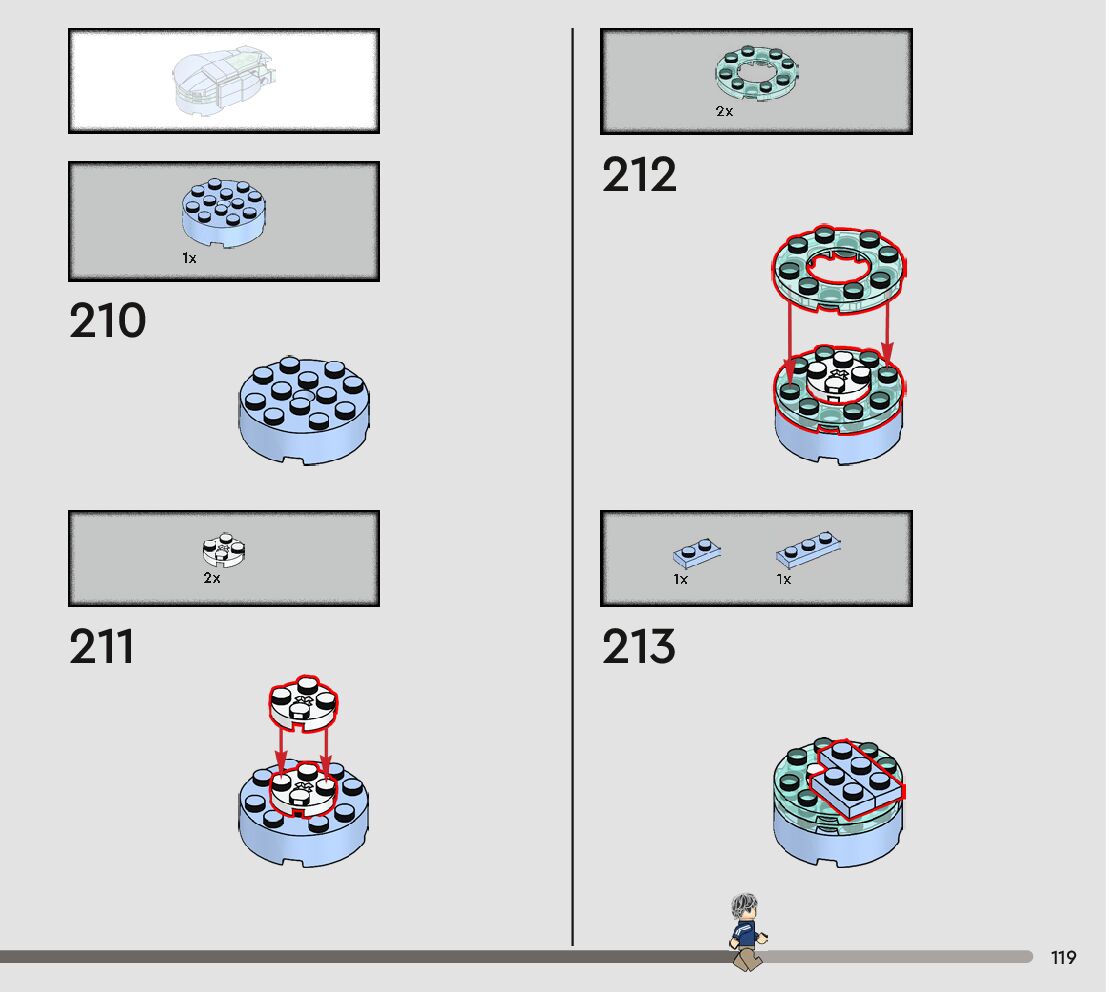 1x

210

2x

211

2x

212

1x

1x

213

119