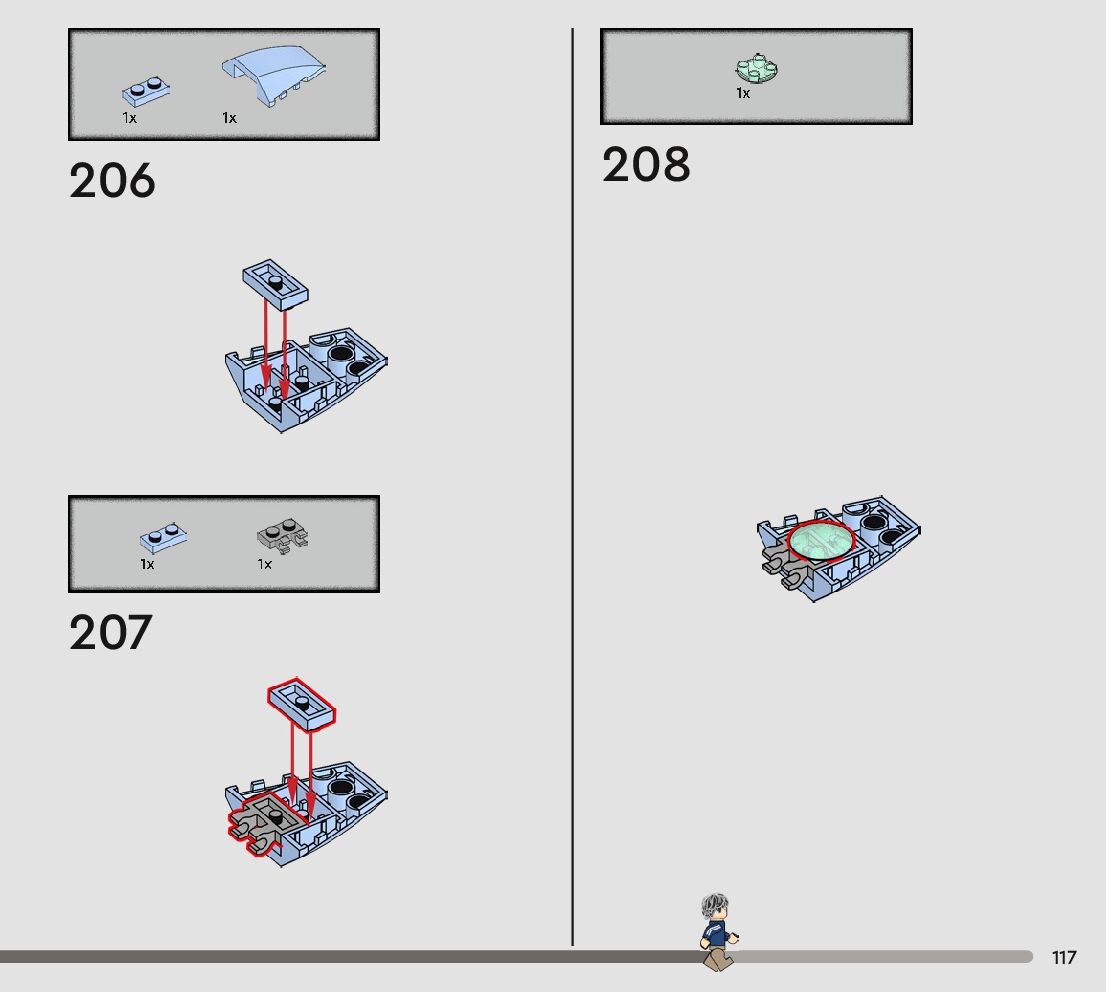 1x 1x

206

1x 1x

207

1x

208

117