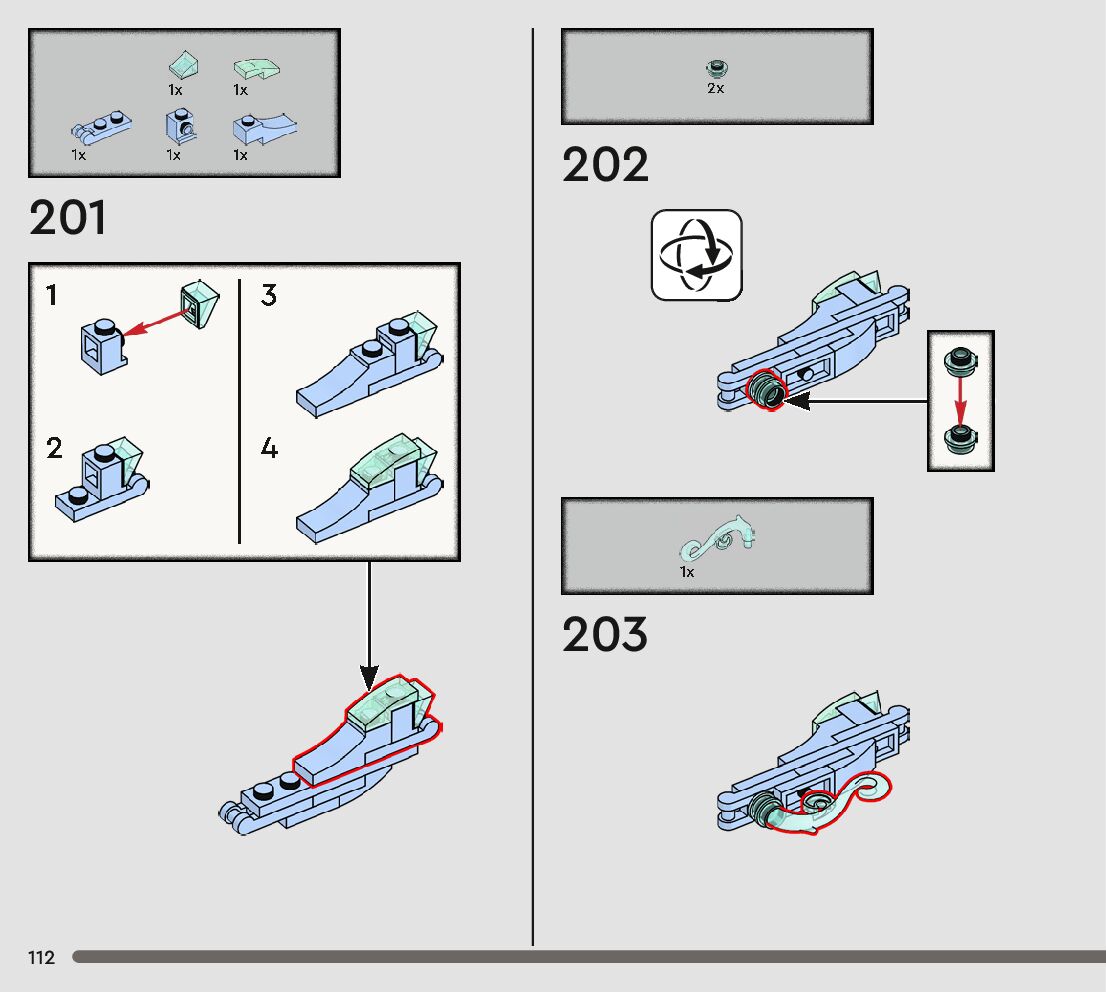 1x 1x
1x 1x 1x

201

1

2

3

4

2x

202

1x

203

112