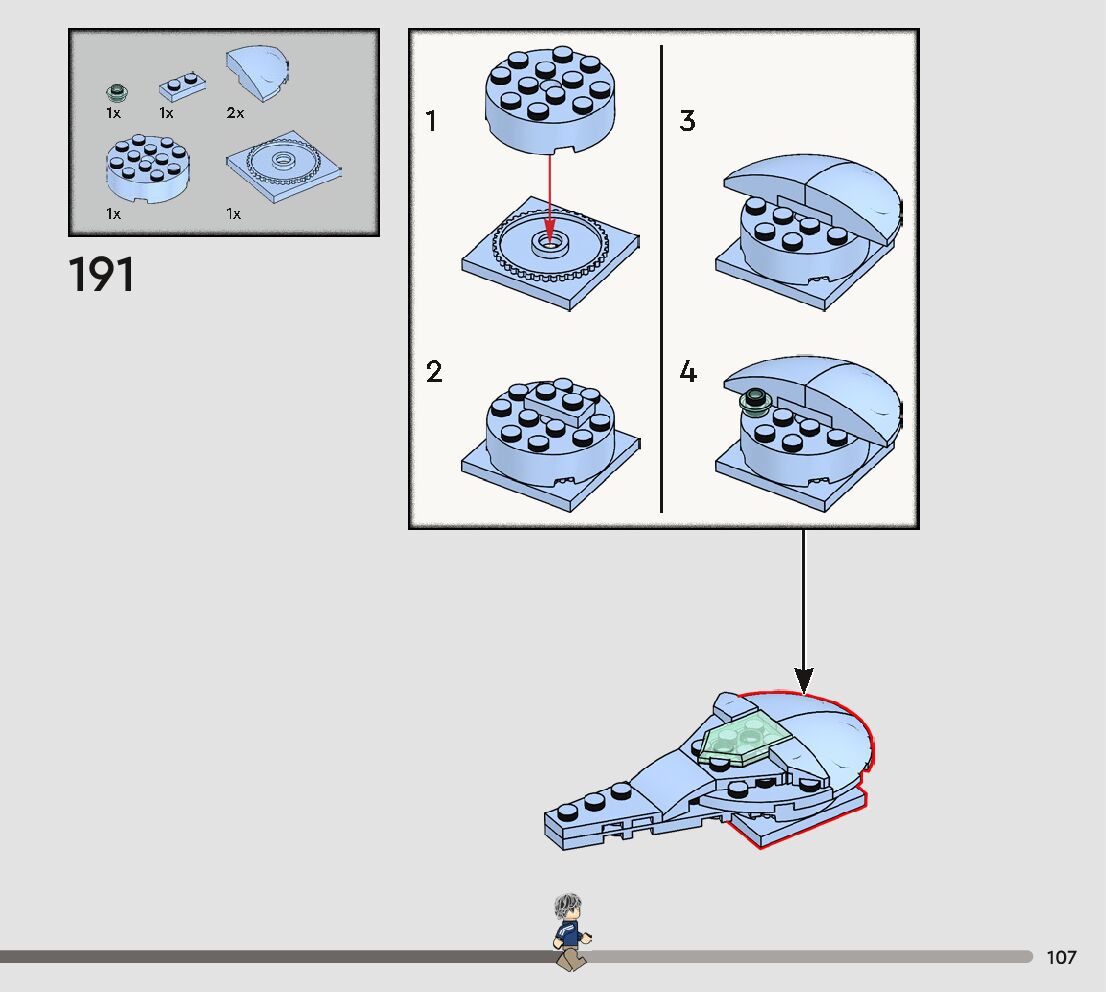 1x 1x 2x
1x 1x

191

1

2

3

4

107