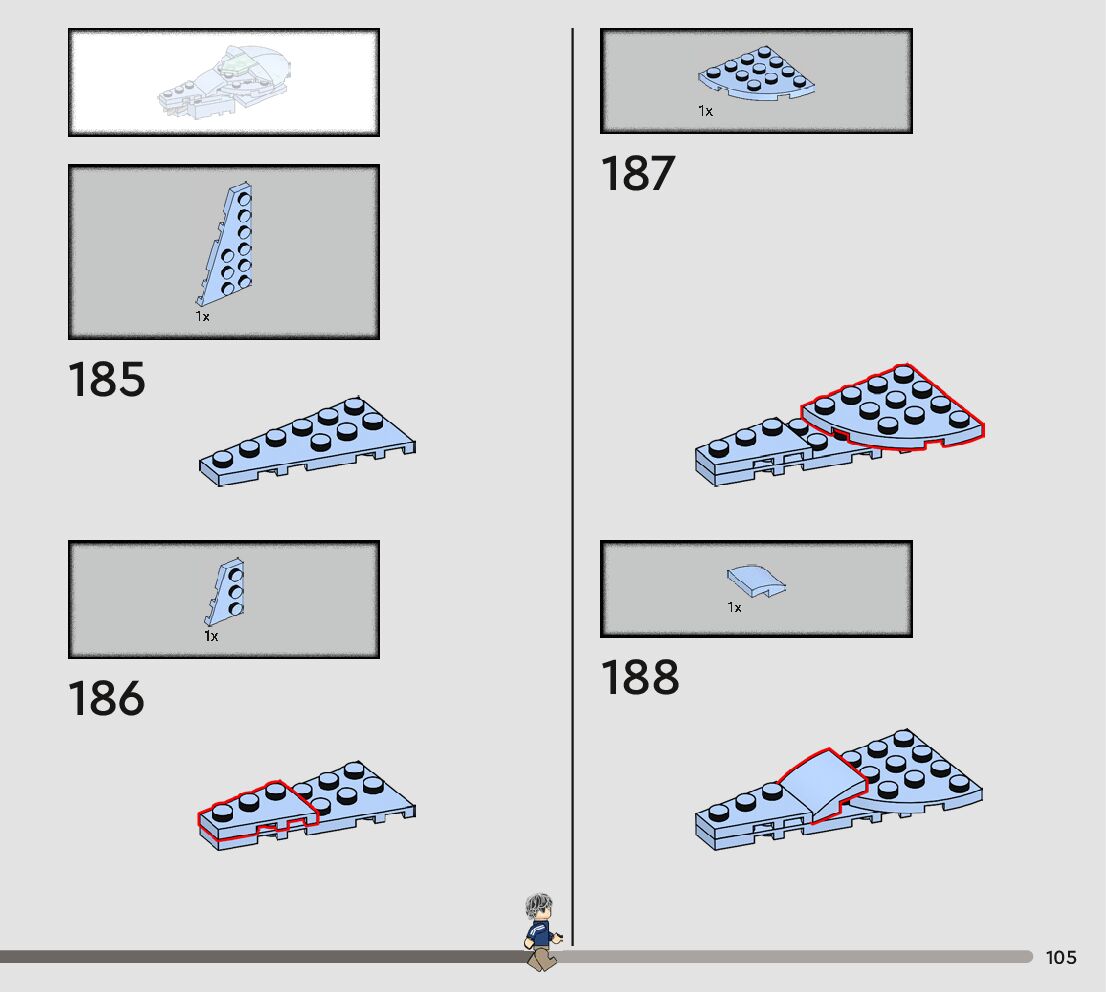 1x

185

1x

186

1x

187

1x

188

105