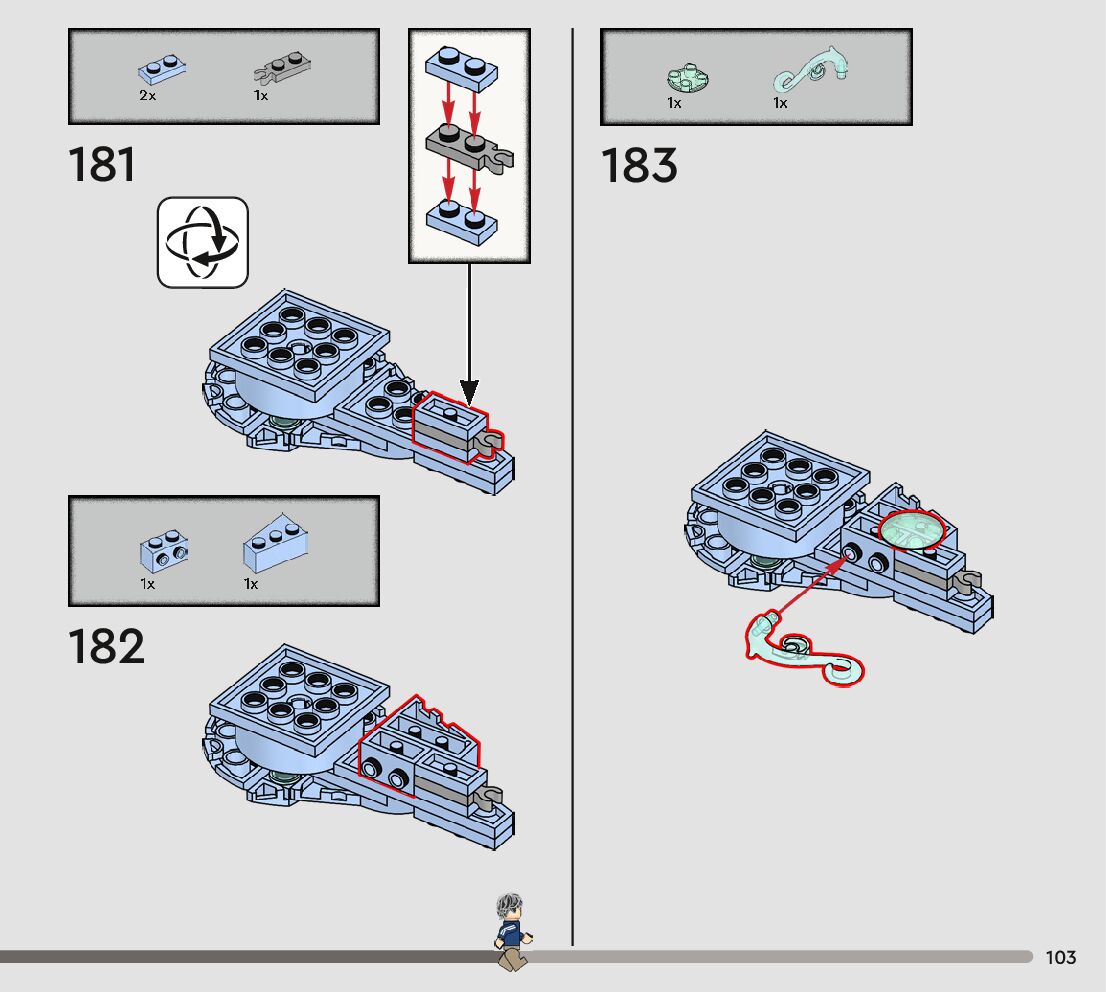 2x 1x

181

1x 1x

182

1x 1x

183

103