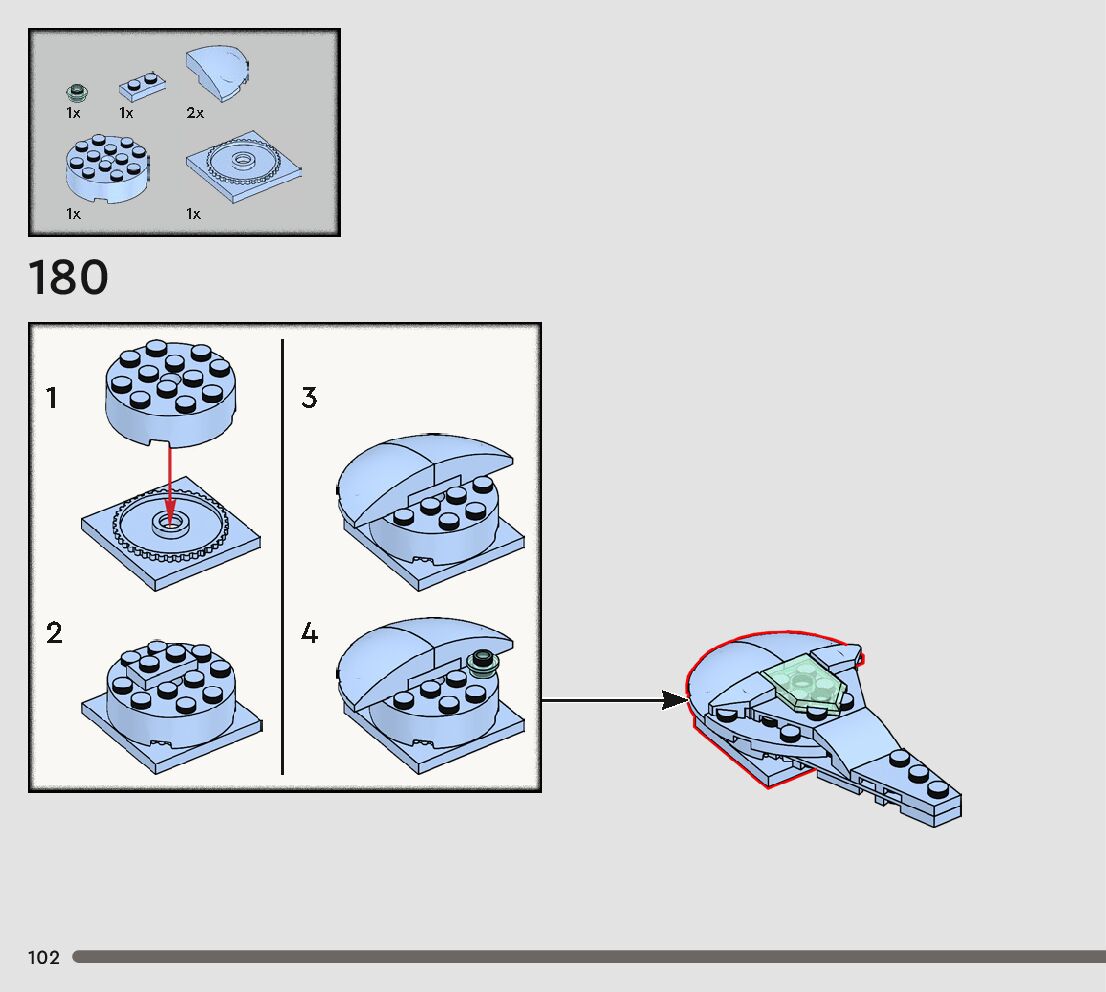 1x 1x 2x

1x 1x

180

1

2

3

4

102