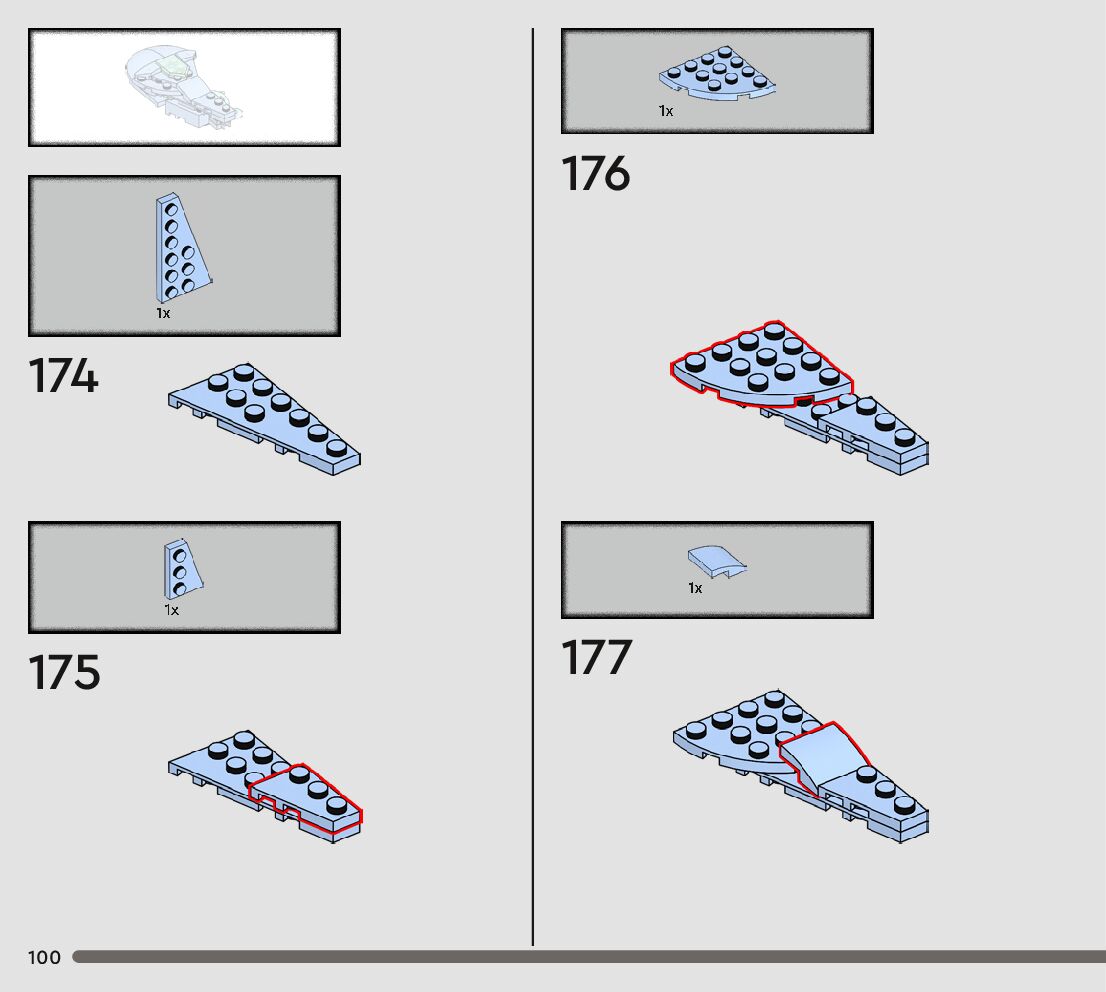 1x

174

1x

175

1x

176

1x

177

100