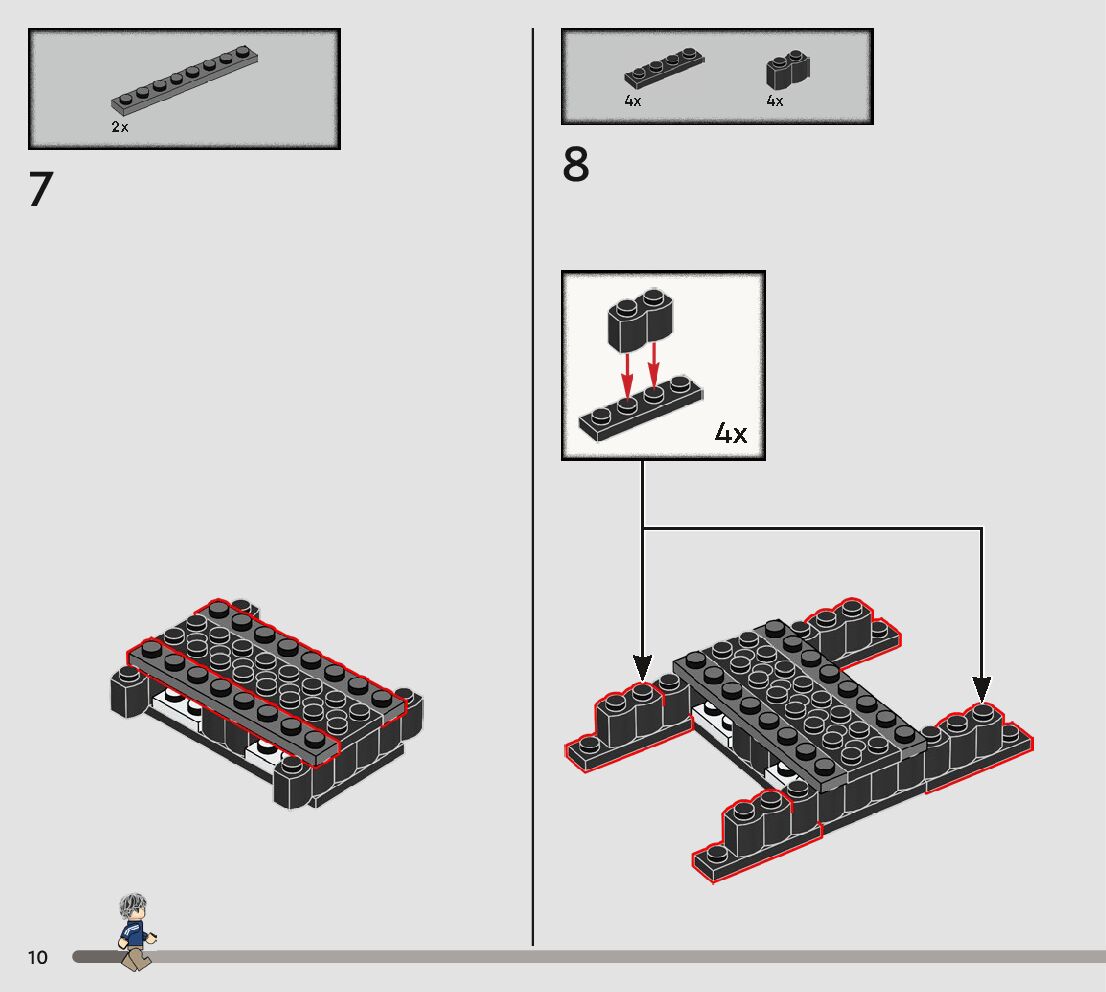 2x

7

4x 4x

8

4x

10