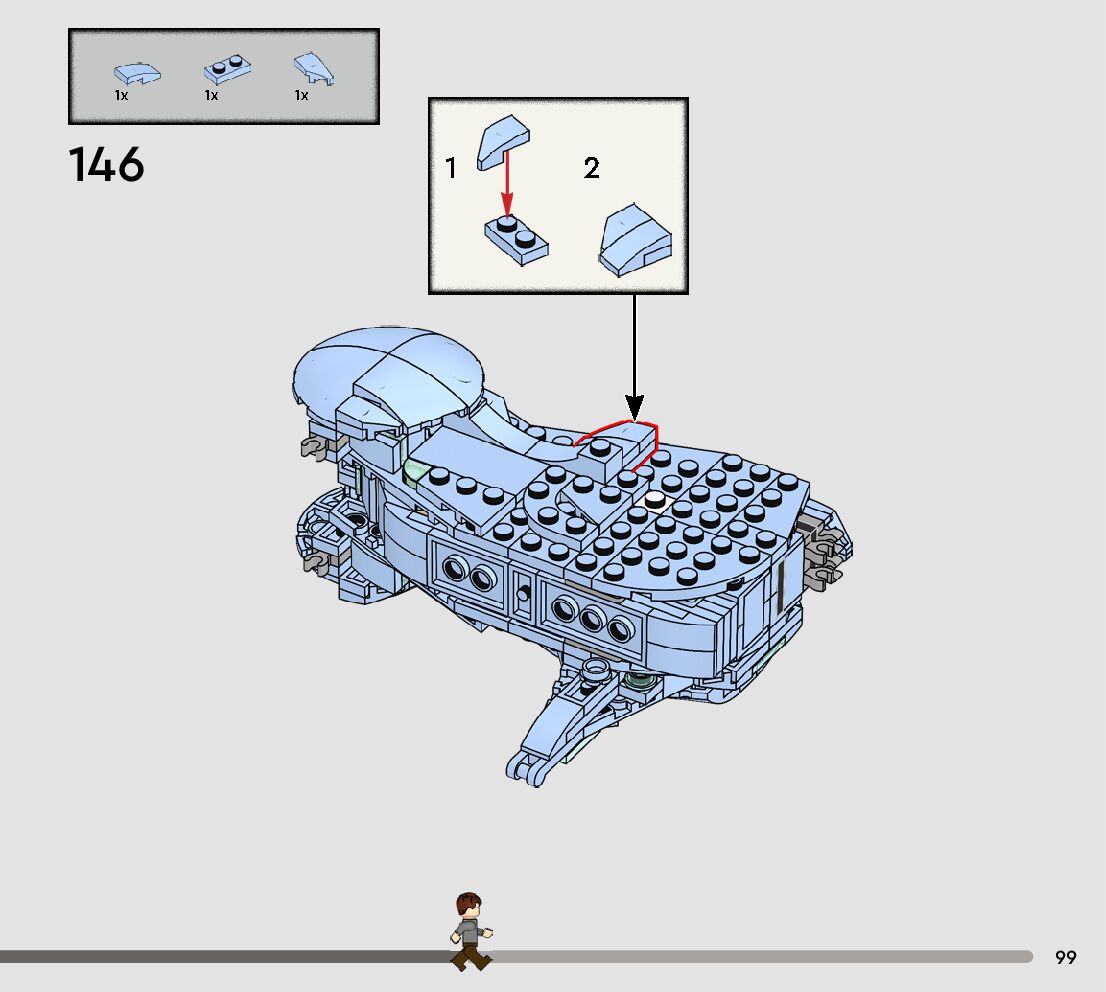 1x 1x 1x

146

1

2

99