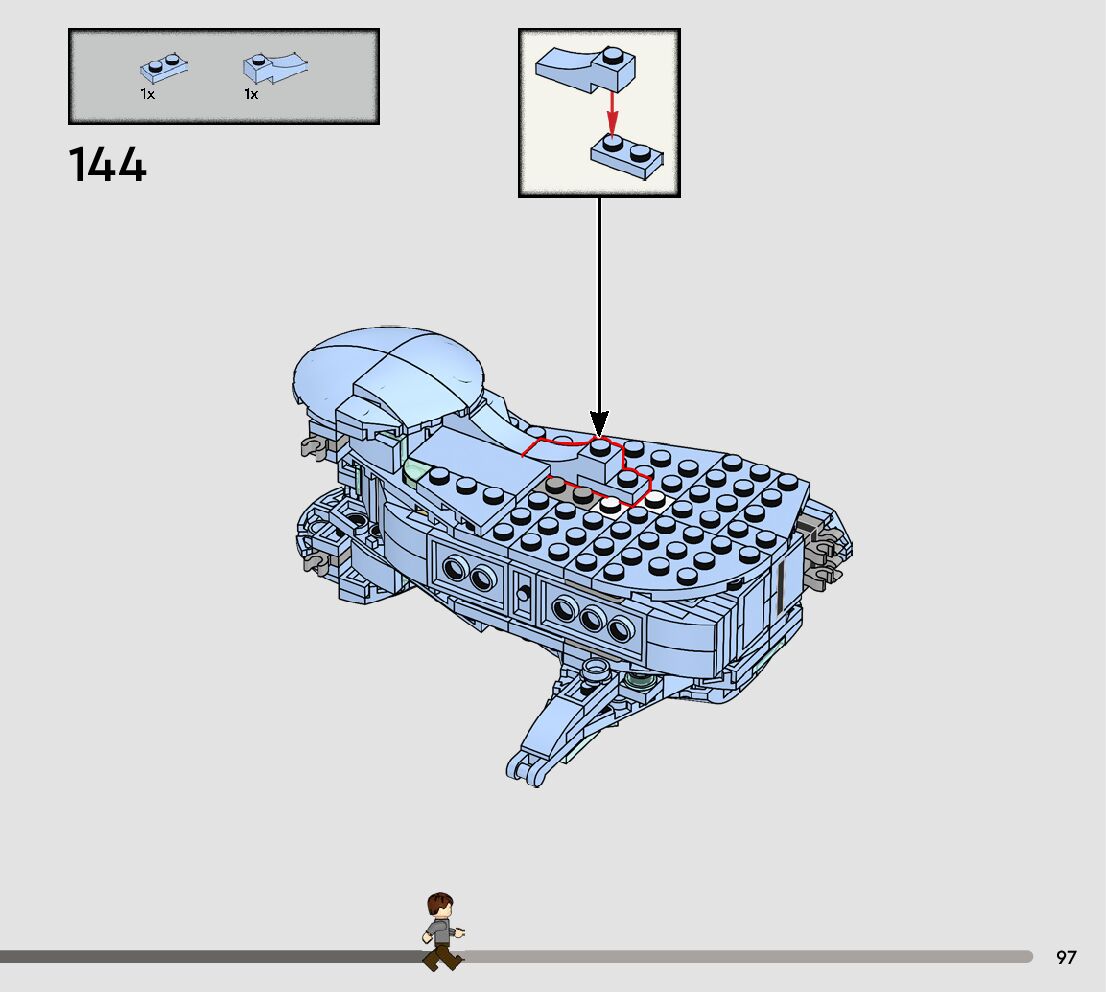 1x 1x

144

97