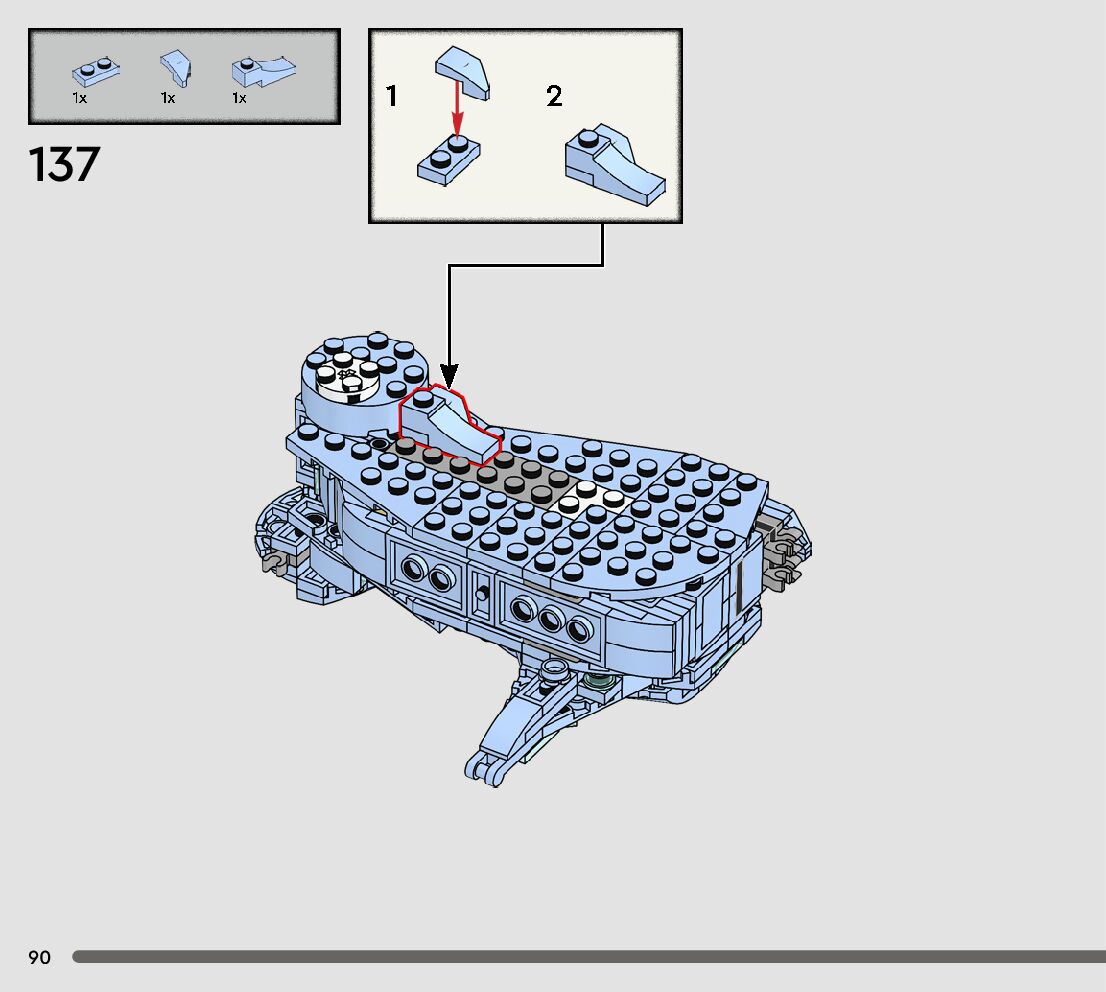 1x 1x 1x

137

1

2

90