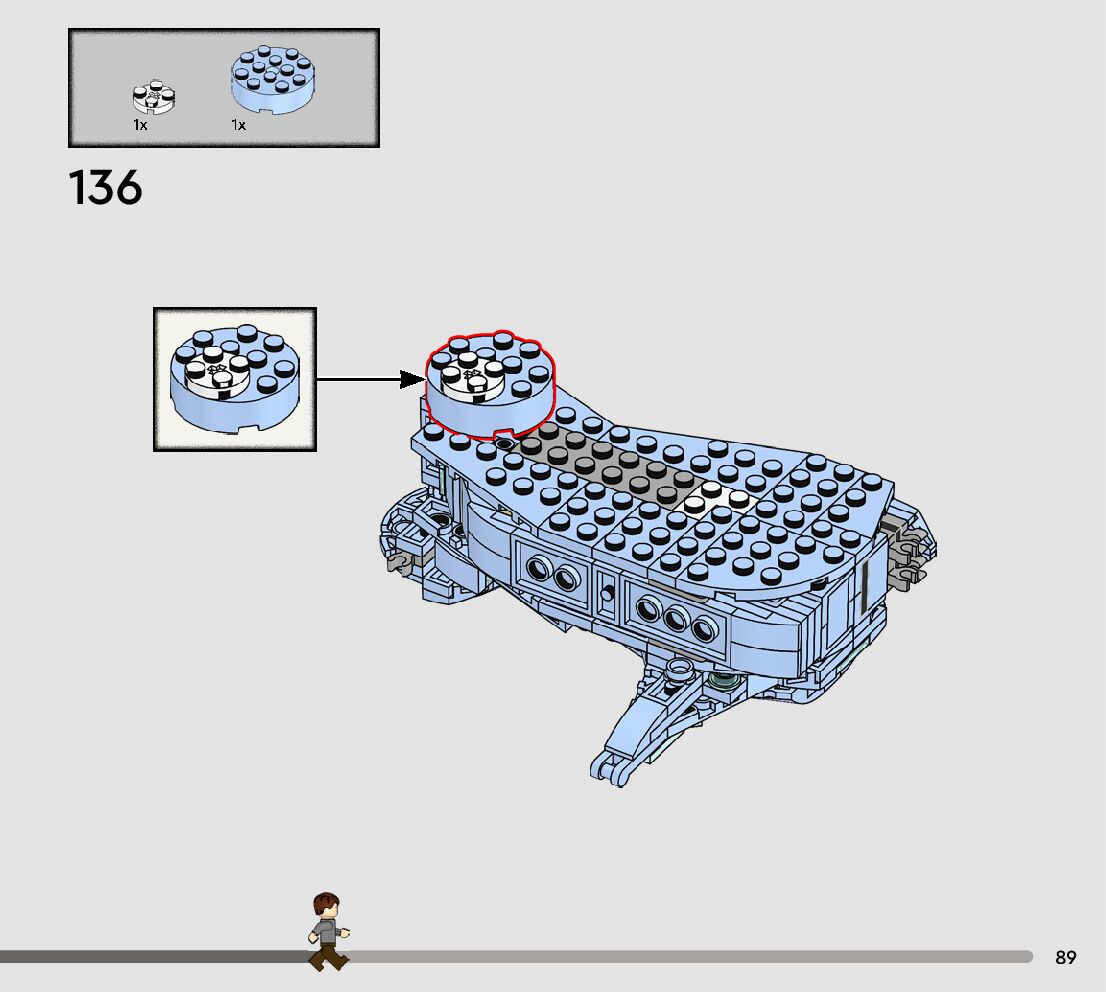 1x 1x

136

89